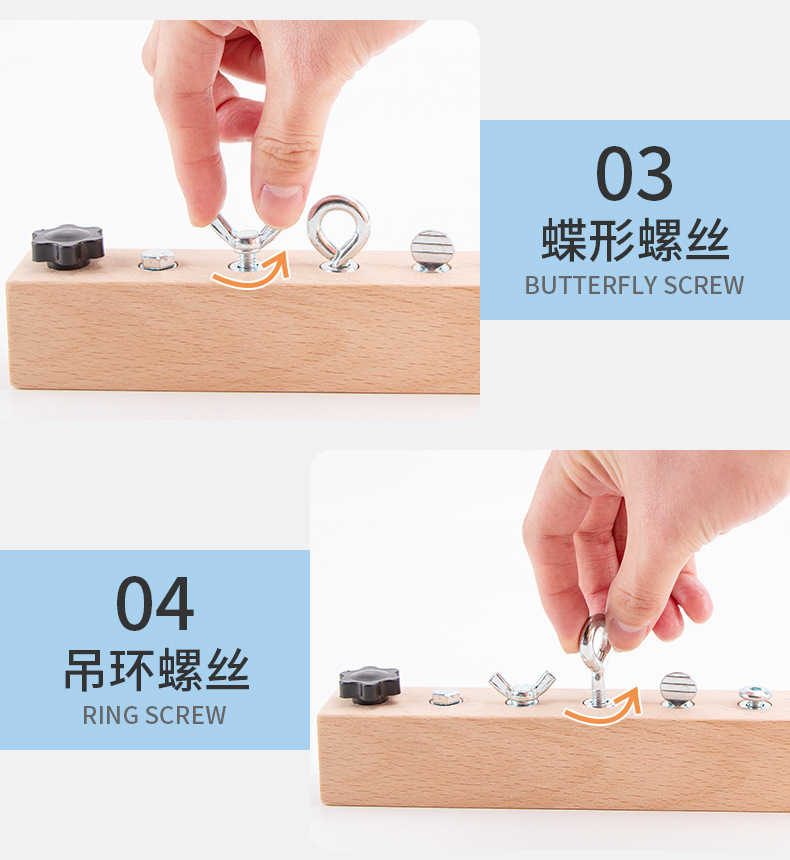 03
蝶形螺丝
BUTTERFLY SCREW

04
吊环螺丝
RING SCREW