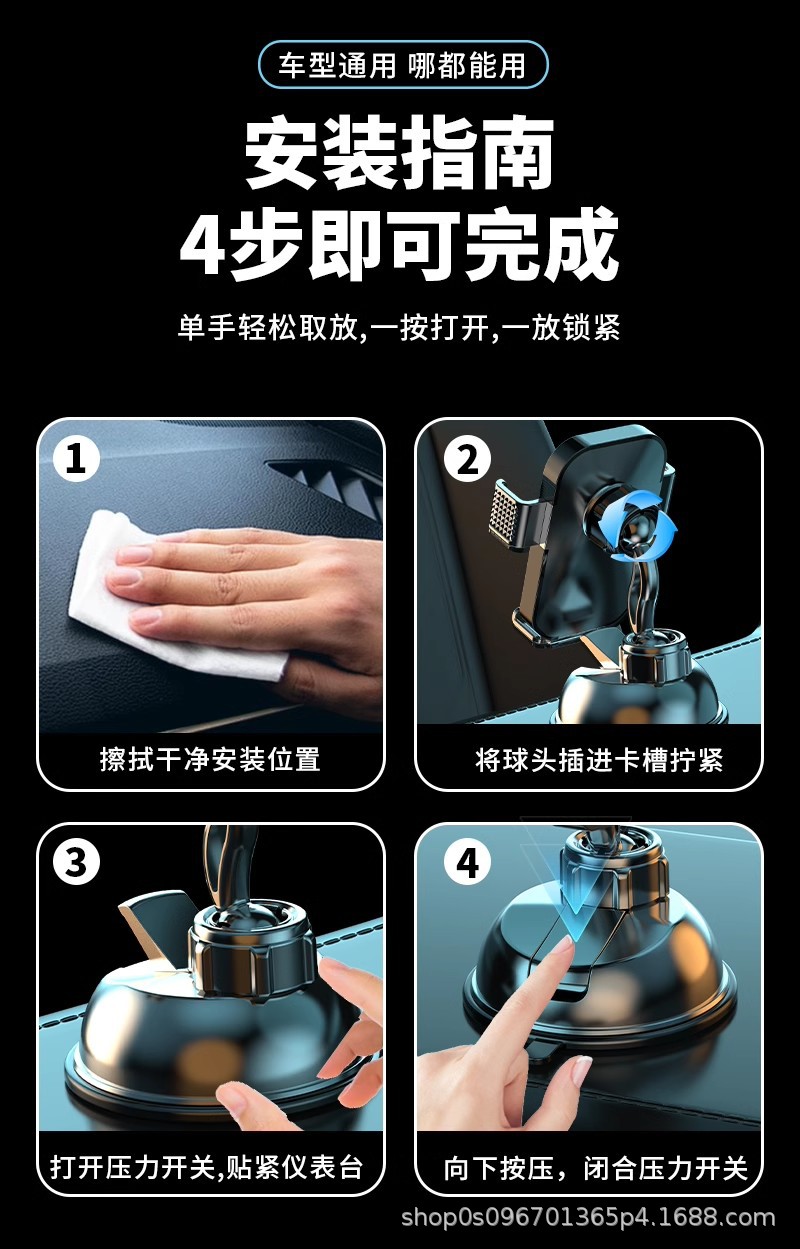 车型通用 哪都能用

安装指南
4步即可完成

单手轻松取放,一按打开,一放锁紧

1
擦拭干净安装位置

2
将球头插进卡槽拧紧

3
打开压力开关,贴紧仪表台

4
向下按压，闭合压力开关

shop0s096701365p4.1688.com