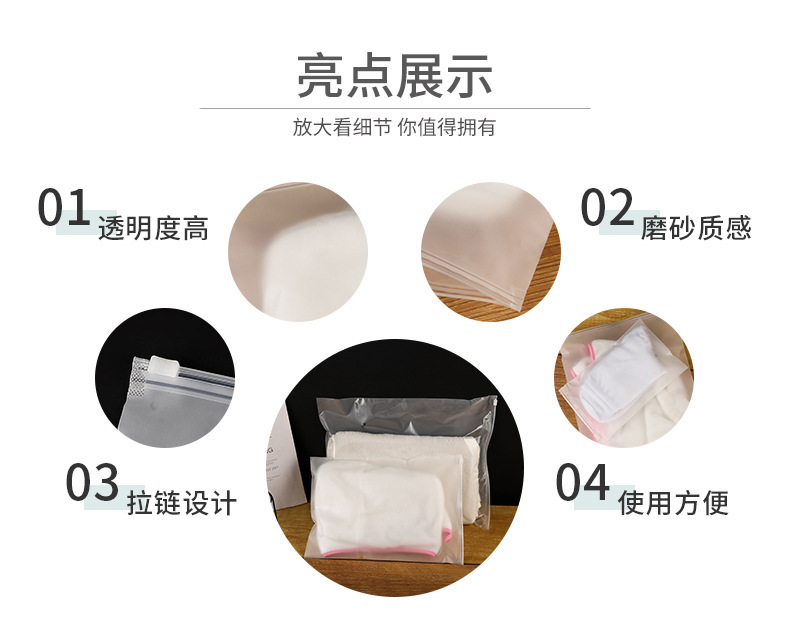 亮点展示

放大看细节 你值得拥有

01 透明度高

02 磨砂质感

03 拉链设计

04 使用方便