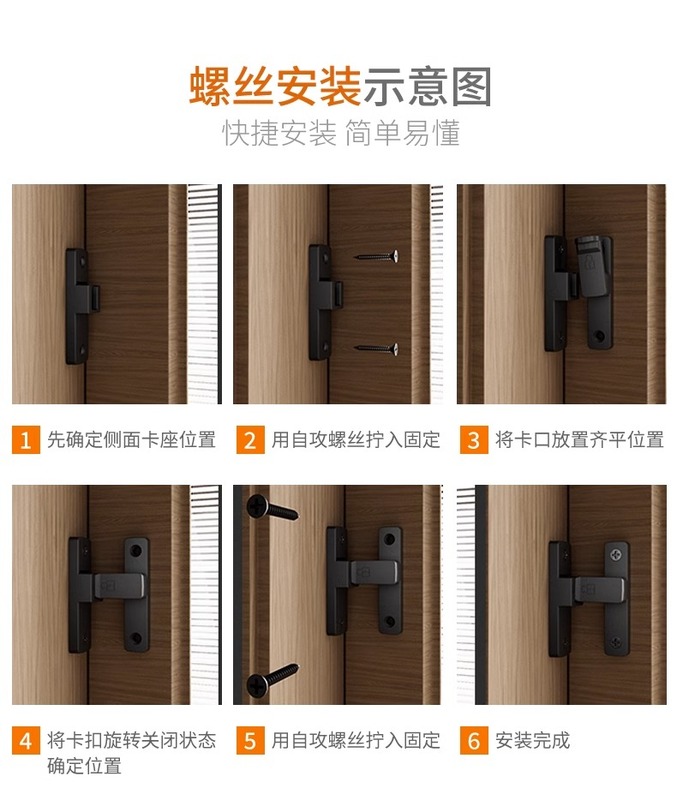 螺丝安装示意图
快捷安装 简单易懂

1 先确定侧面卡座位置

2 用自攻螺丝拧入固定

3 将卡口放置齐平位置

4 将卡扣旋转关闭状态确定位置

5 用自攻螺丝拧入固定

6 安装完成