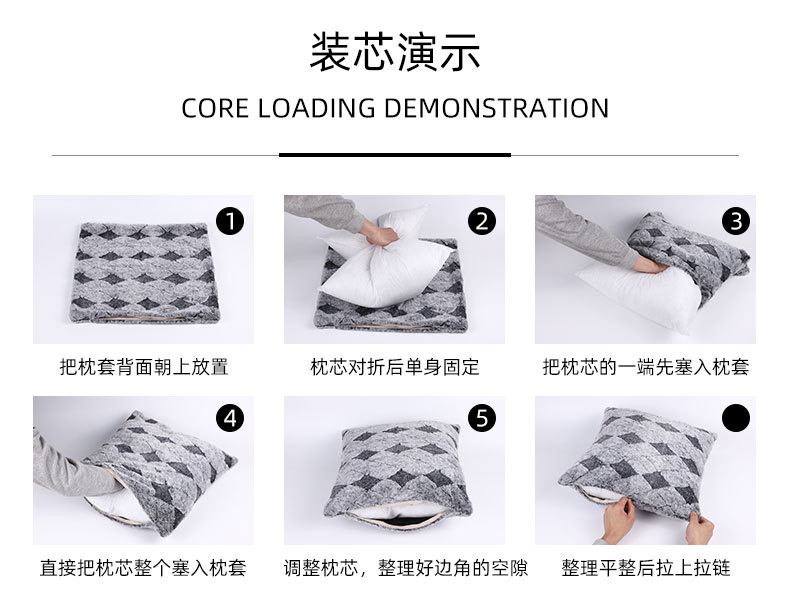 装芯演示

CORE LOADING DEMONSTRATION

1
把枕套背面朝上放置

2
枕芯对折后单身固定

3
把枕芯的一端先塞入枕套

4
直接把枕芯整个塞入枕套

5
调整枕芯，整理好边角的空隙

整理平整后拉上拉链