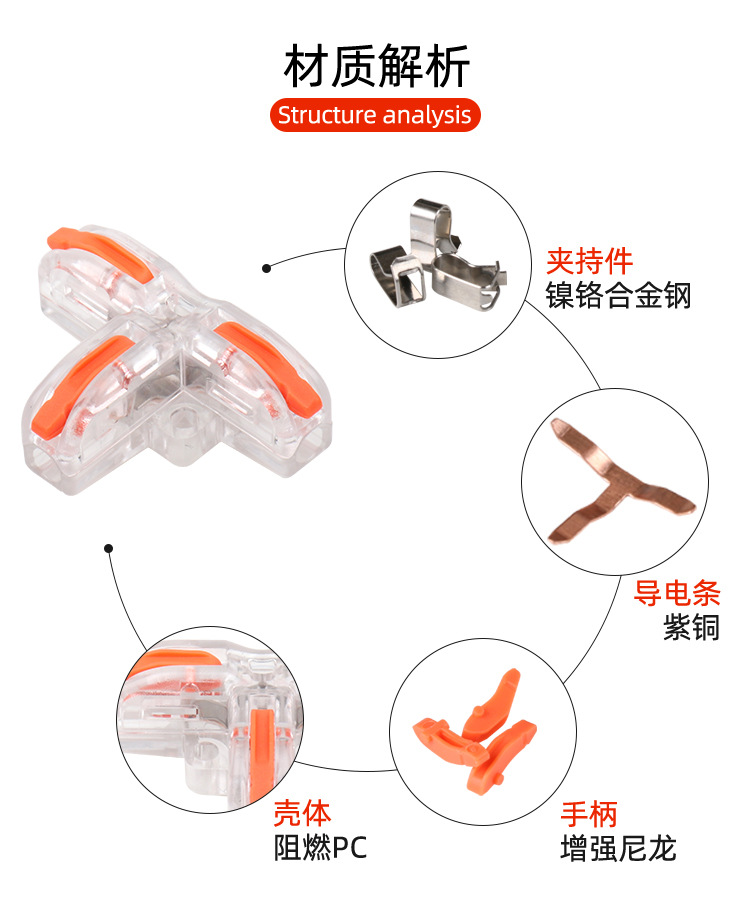 材质解析
Structure analysis

夹持件
镍铬合金钢

导电条
紫铜

壳体
阻燃PC

手柄
增强尼龙