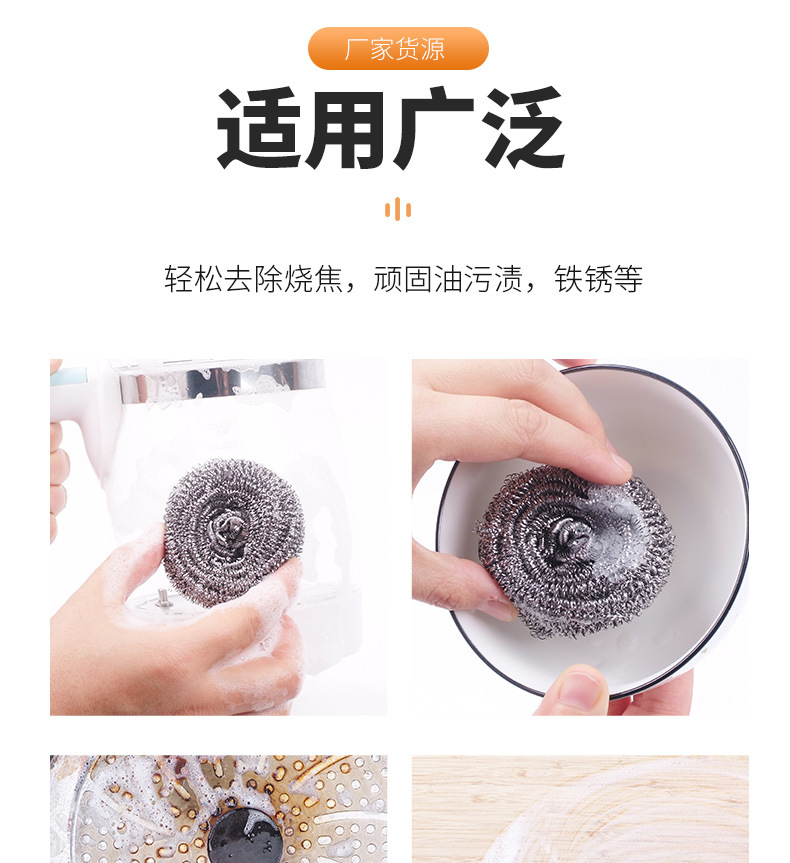 厂家货源

适用广泛

轻松去除烧焦，顽固油污渍，铁锈等