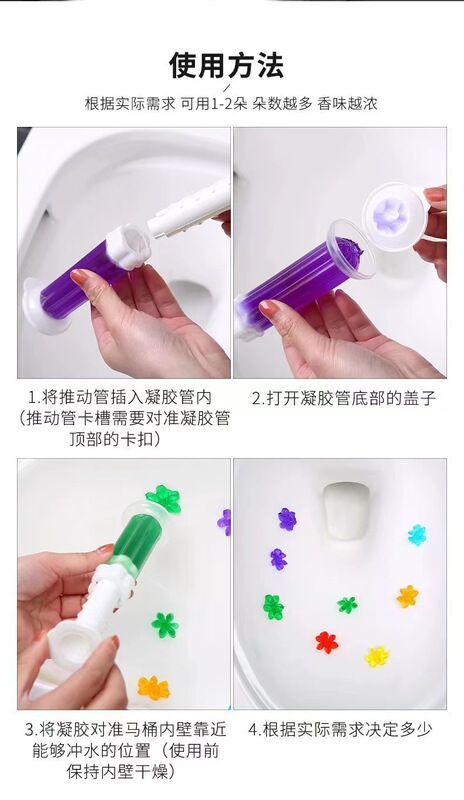 使用方法

根据实际需求 可用1-2朵 朵数越多 香味越浓

1.将推动管插入凝胶管内（推动管卡槽需要对准凝胶管顶部的卡扣）

2.打开凝胶管底部的盖子

3.将凝胶对准马桶内壁靠近能够冲水的位置（使用前保持内壁干燥）

4.根据实际需求决定多少