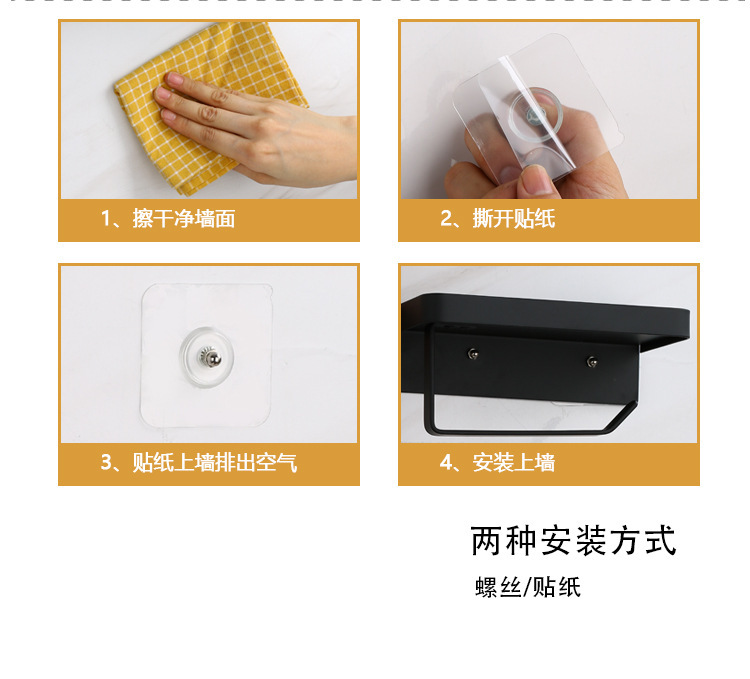 1、擦干净墙面

2、撕开贴纸

3、贴纸上墙排出空气

4、安装上墙

两种安装方式

螺丝/贴纸