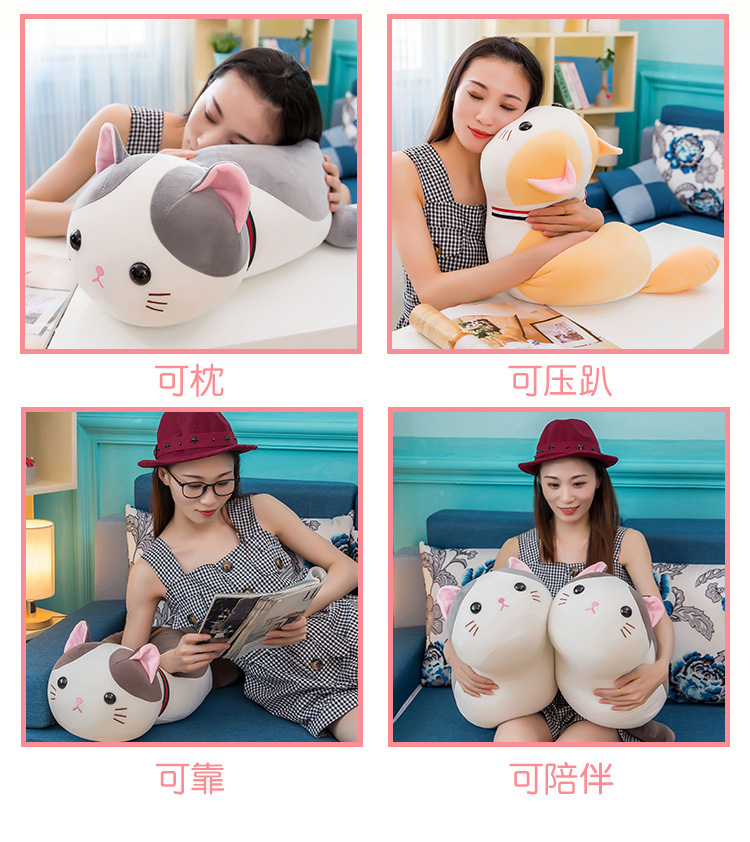 可枕

可压趴

可靠

可陪伴