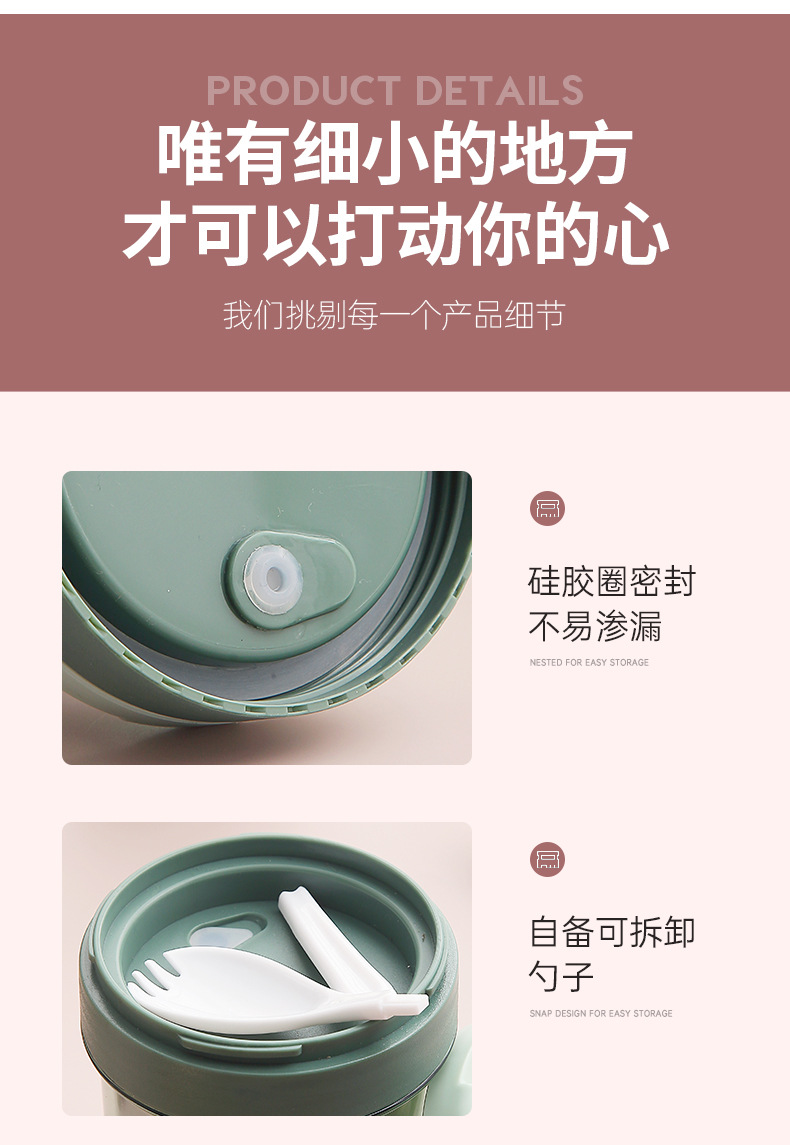 PRODUCT DETAILS

唯有细小的地方
才可以打动你的心

我们挑剔每一个产品细节

硅胶圈密封
不易渗漏

NESTED FOR EASY STORAGE

自备可拆卸
勺子

SNAP DESIGN FOR EASY STORAGE