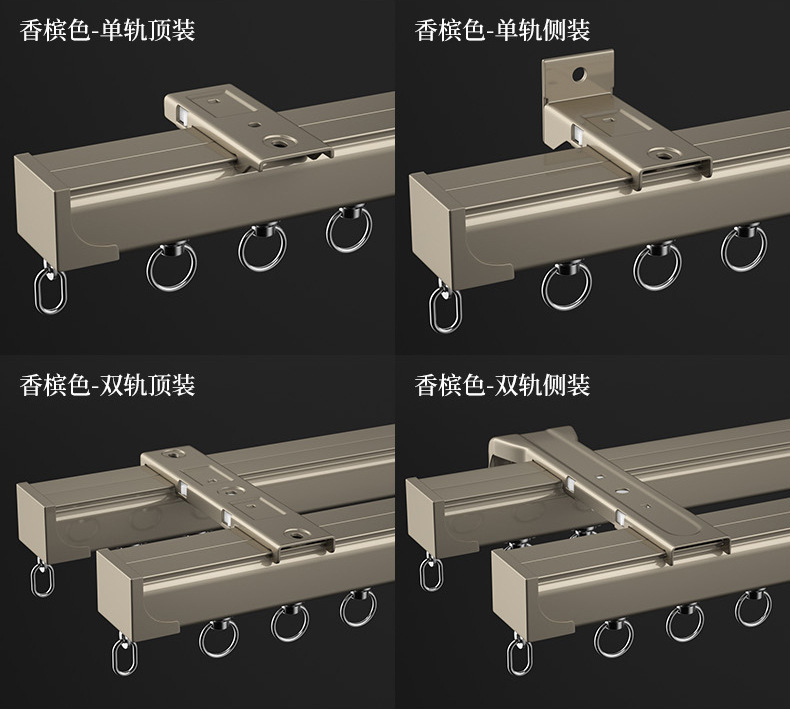 香槟色-单轨顶装

香槟色-单轨侧装

香槟色-双轨顶装

香槟色-双轨侧装