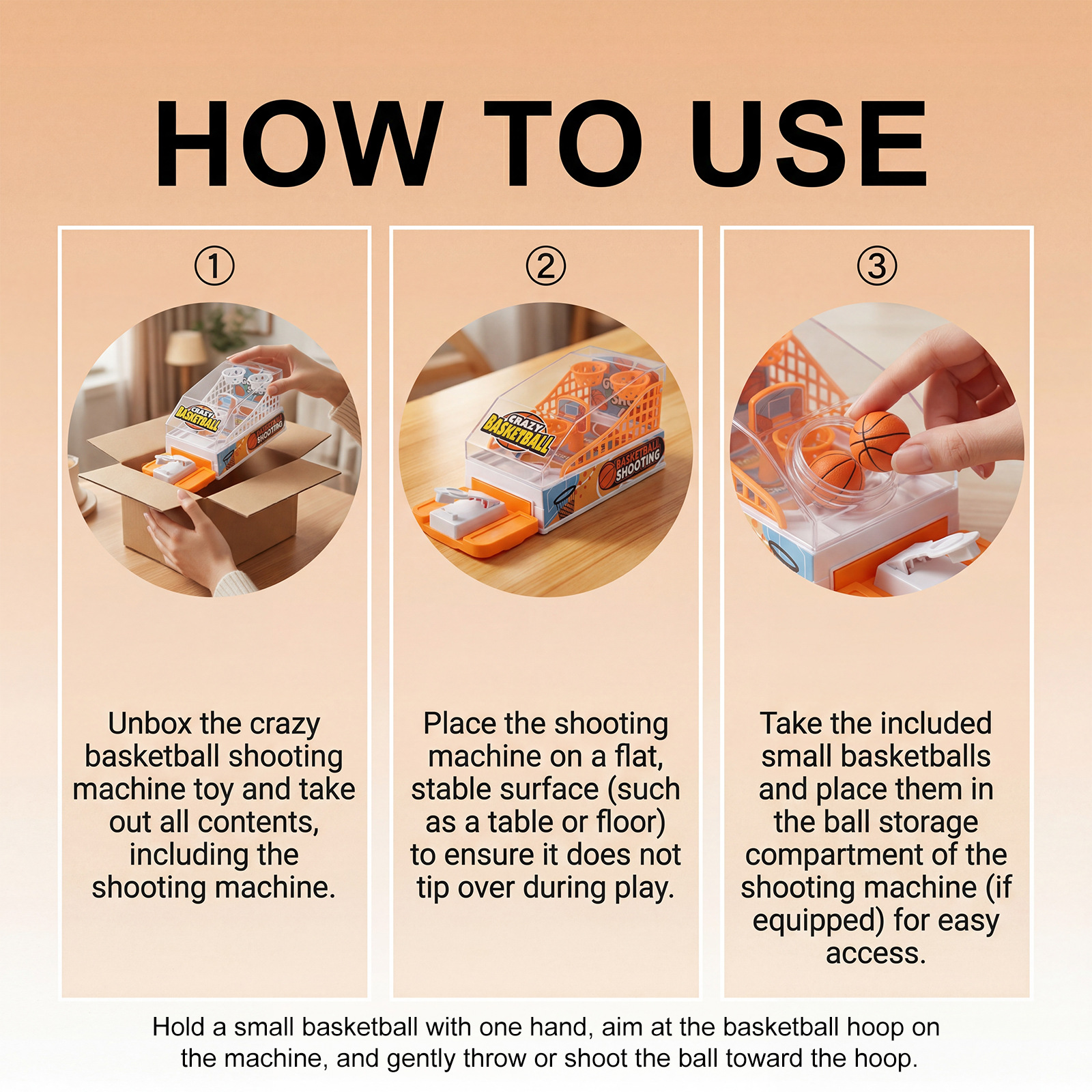 HOW TO USE

①

CRAZY BASKETBALL

BASKETBALL SHOOTING

Unbox the crazy basketball shooting machine toy and take out all contents, including the shooting machine.

②

CRAZY BASKETBALL

BASKETBALL SHOOTING

Place the shooting machine on a flat, stable surface (such as a table or floor) to ensure it does not tip over during play.

③

Take the included small basketballs and place them in the ball storage compartment of the shooting machine (if equipped) for easy access.

Hold a small basketball with one hand, aim at the basketball hoop on the machine, and gently throw or shoot the ball toward the hoop.