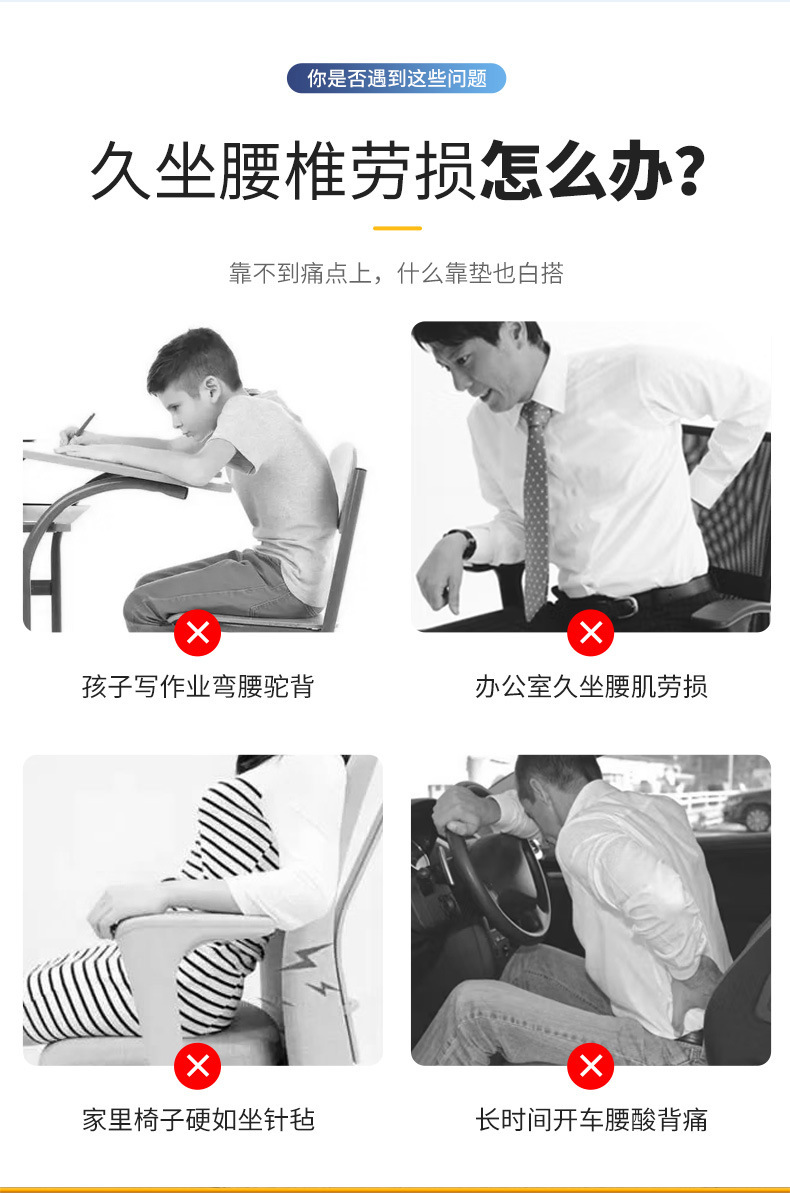 你是否遇到这些问题

久坐腰椎劳损怎么办?

靠不到痛点上，什么靠垫也白搭

孩子写作业弯腰驼背

办公室久坐腰肌劳损

家里椅子硬如坐针毡

长时间开车腰酸背痛