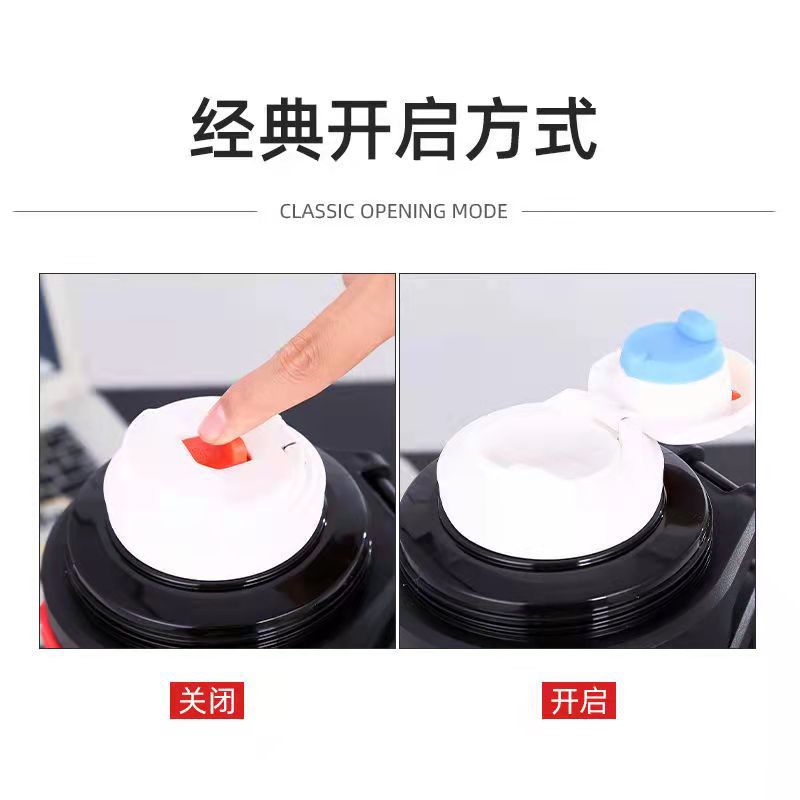 经典开启方式

CLASSIC OPENING MODE

关闭

开启