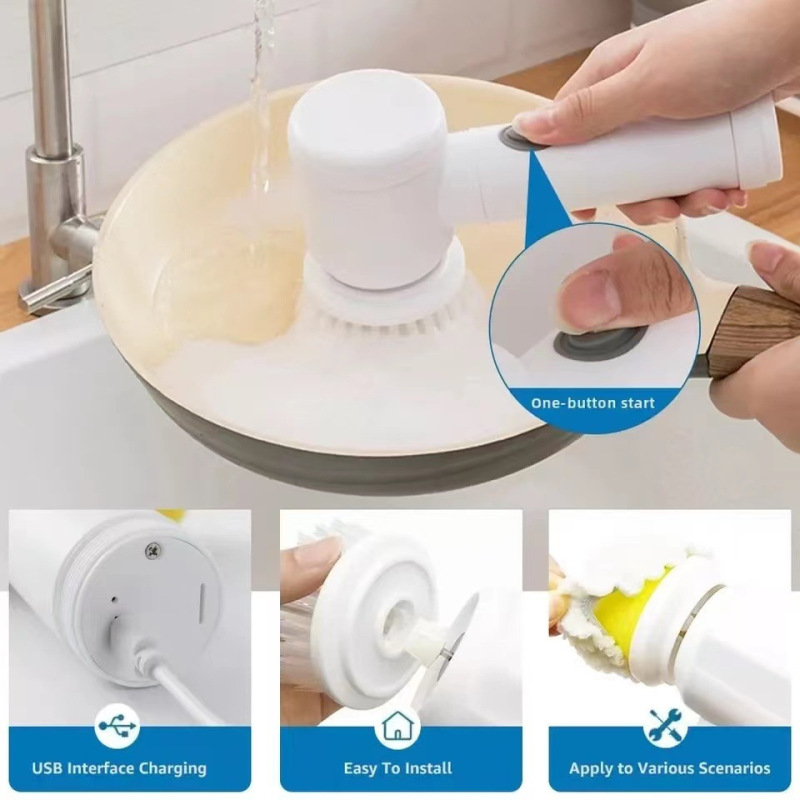 One-button start

USB Interface Charging

Easy To Install

Apply to Various Scenarios