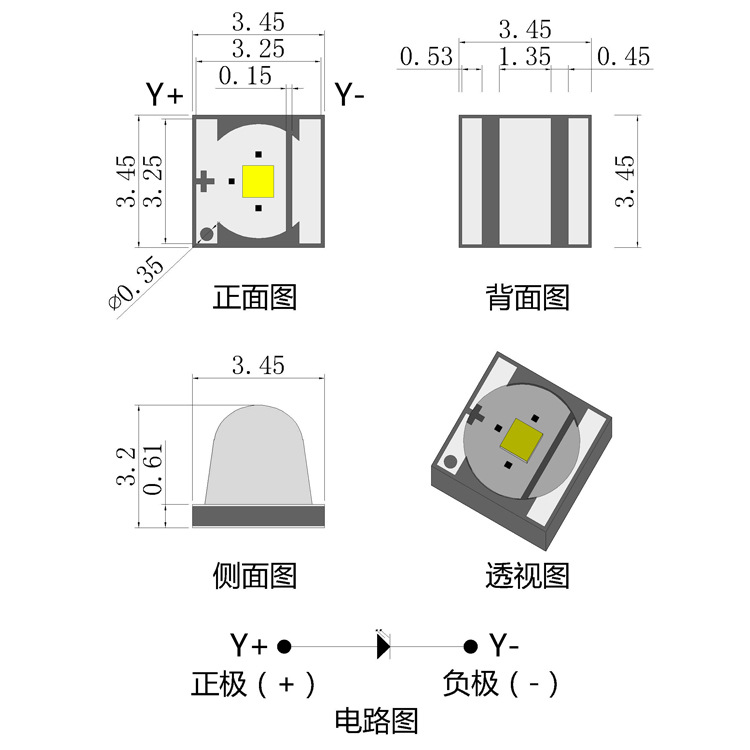 3.45
3.25
0.15
Y+
Y-
3.45
3.25
⌀0.35
正面图

3.45
0.53
1.35
0.45
3.45
背面图

3.45
3.2
0.61
侧面图

透视图

Y+
Y-
正极（+）
负极（-）
电路图