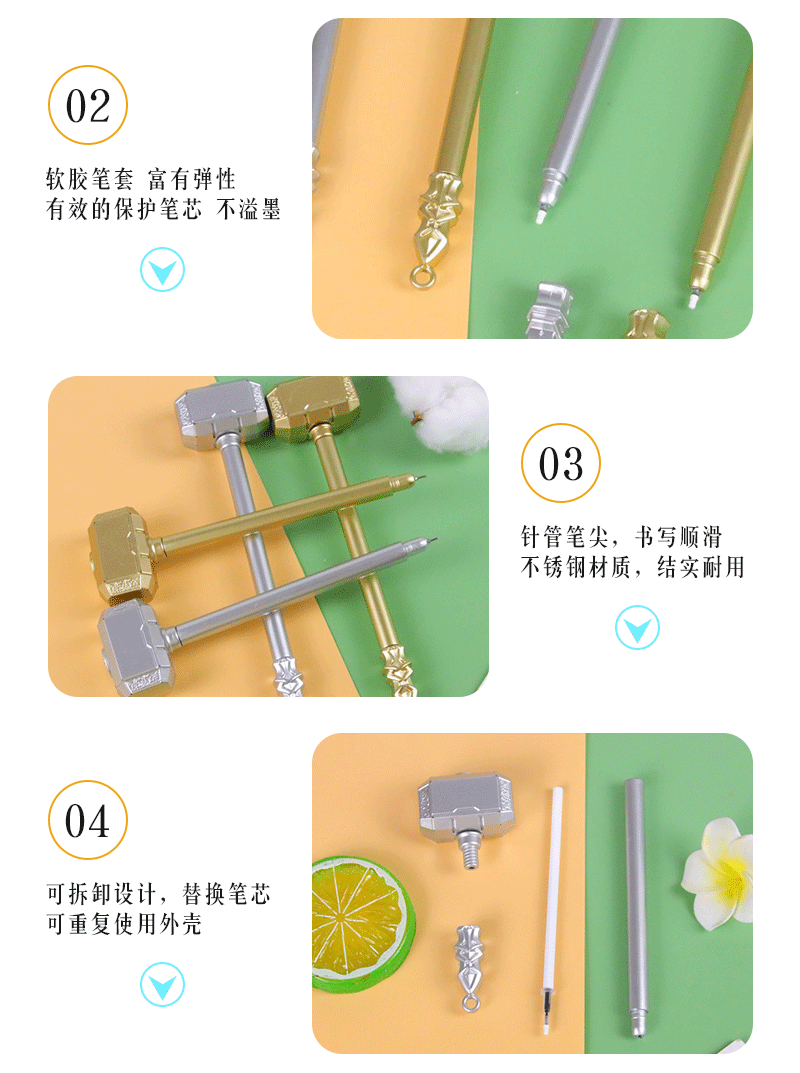 02

软胶笔套 富有弹性
有效的保护笔芯 不溢墨

03

针管笔尖，书写顺滑
不锈钢材质，结实耐用

04

可拆卸设计，替换笔芯
可重复使用外壳