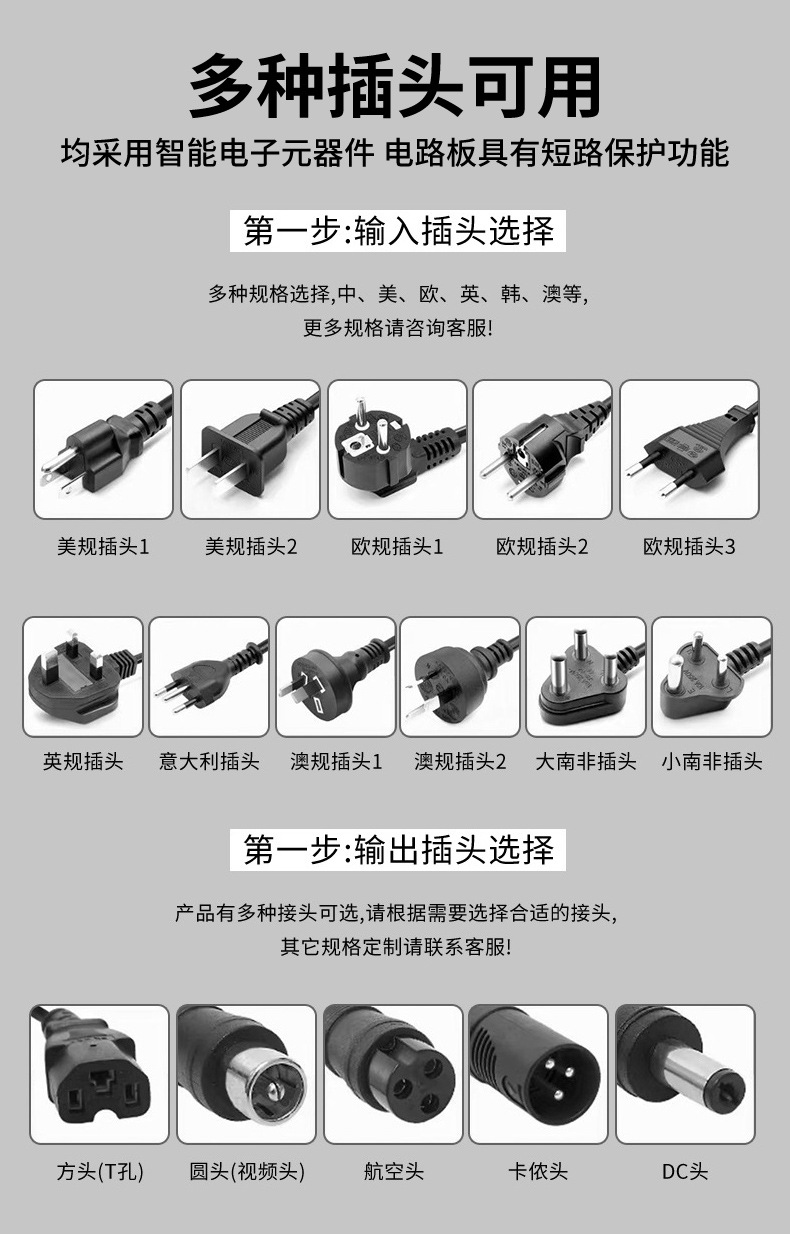 多种插头可用

均采用智能电子元器件 电路板具有短路保护功能

第一步:输入插头选择

多种规格选择,中、美、欧、英、韩、澳等,
更多规格请咨询客服!

美规插头1

美规插头2

欧规插头1

欧规插头2

欧规插头3

英规插头

意大利插头

澳规插头1

澳规插头2

大南非插头

小南非插头

第一步:输出插头选择

产品有多种接头可选,请根据需要选择合适的接头,
其它规格定制请联系客服!

方头(T孔)

圆头(视频头)

航空头

卡侬头

DC头