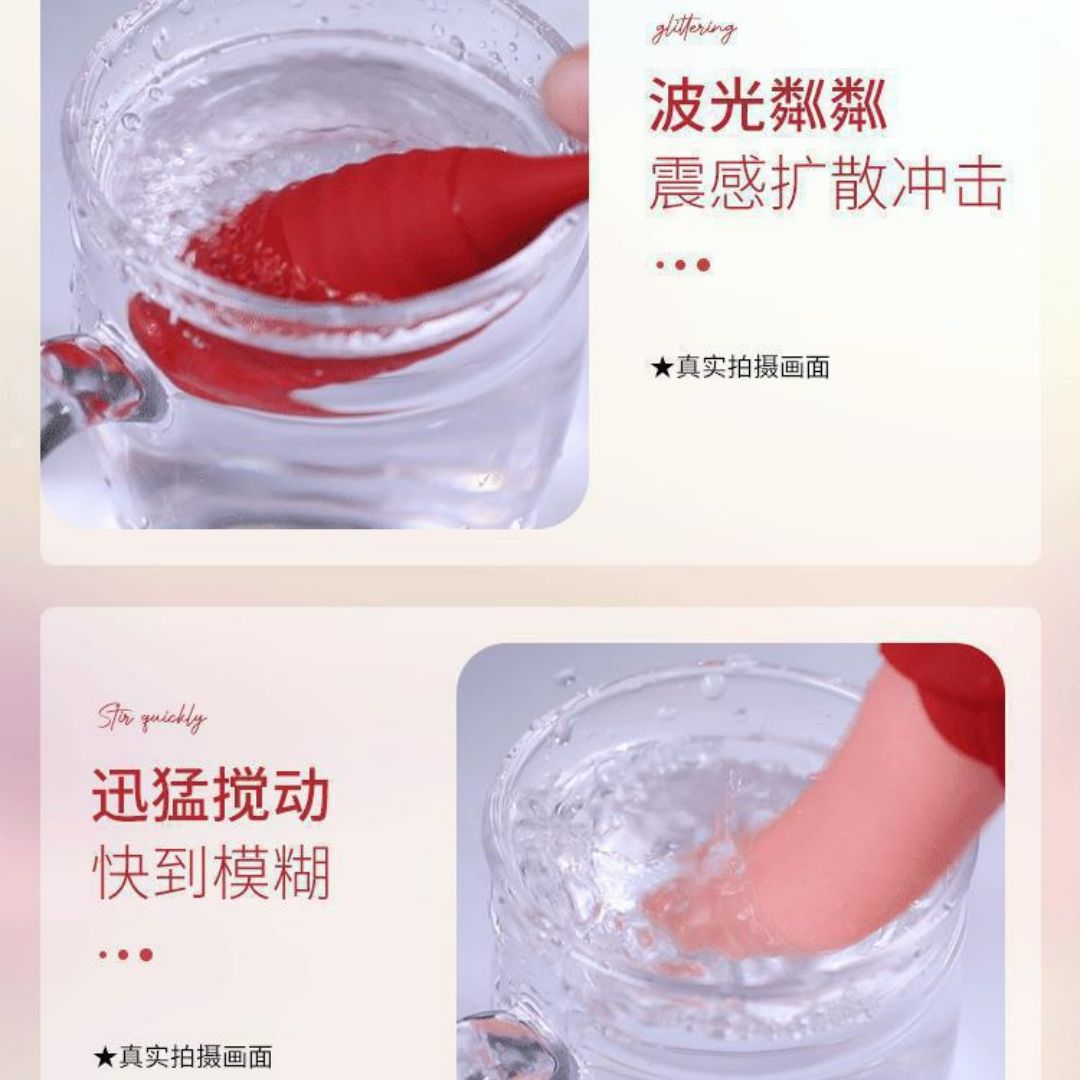 glittering

波光粼粼
震感扩散冲击

★真实拍摄画面

Stir quickly

迅猛搅动
快到模糊

★真实拍摄画面