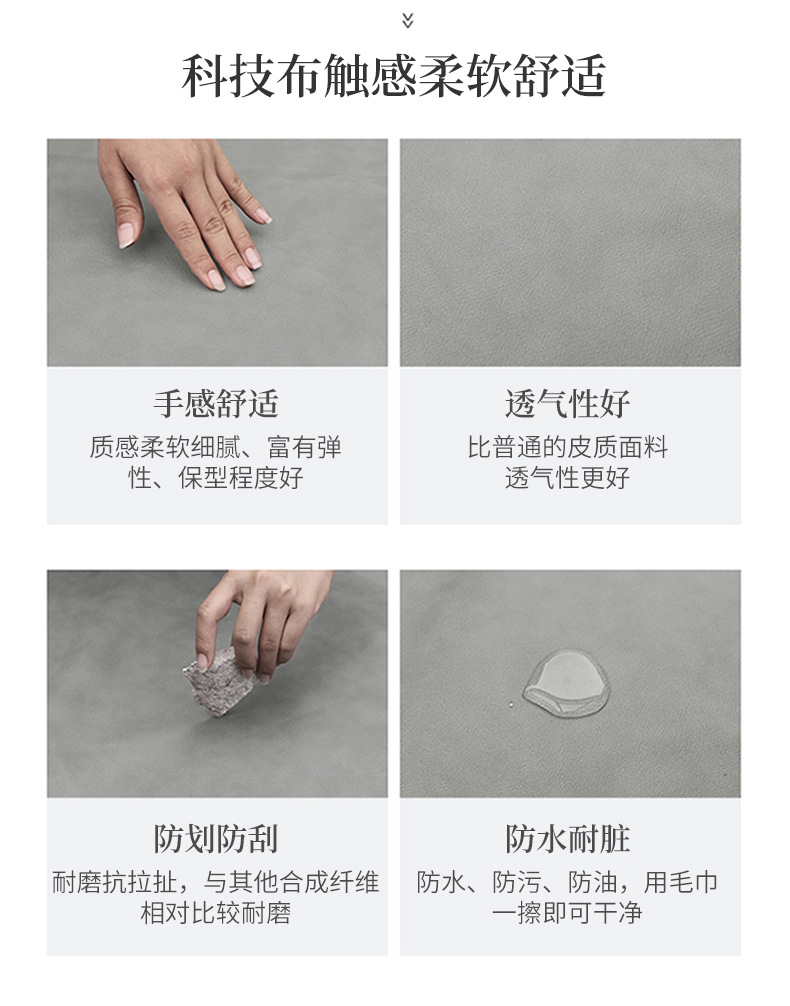 科技布触感柔软舒适

手感舒适
质感柔软细腻、富有弹性、保型程度好

透气性好
比普通的皮质面料透气性更好

防划防刮
耐磨抗拉扯，与其他合成纤维相对比较耐磨

防水耐脏
防水、防污、防油，用毛巾一擦即可干净