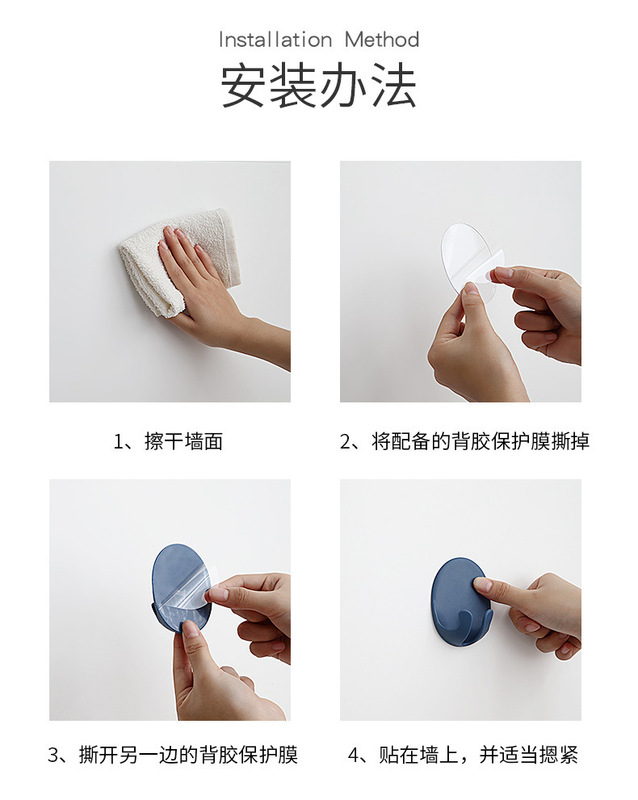 Installation Method

安装办法

1、擦干墙面

2、将配备的背胶保护膜撕掉

3、撕开另一边的背胶保护膜

4、贴在墙上，并适当摁紧