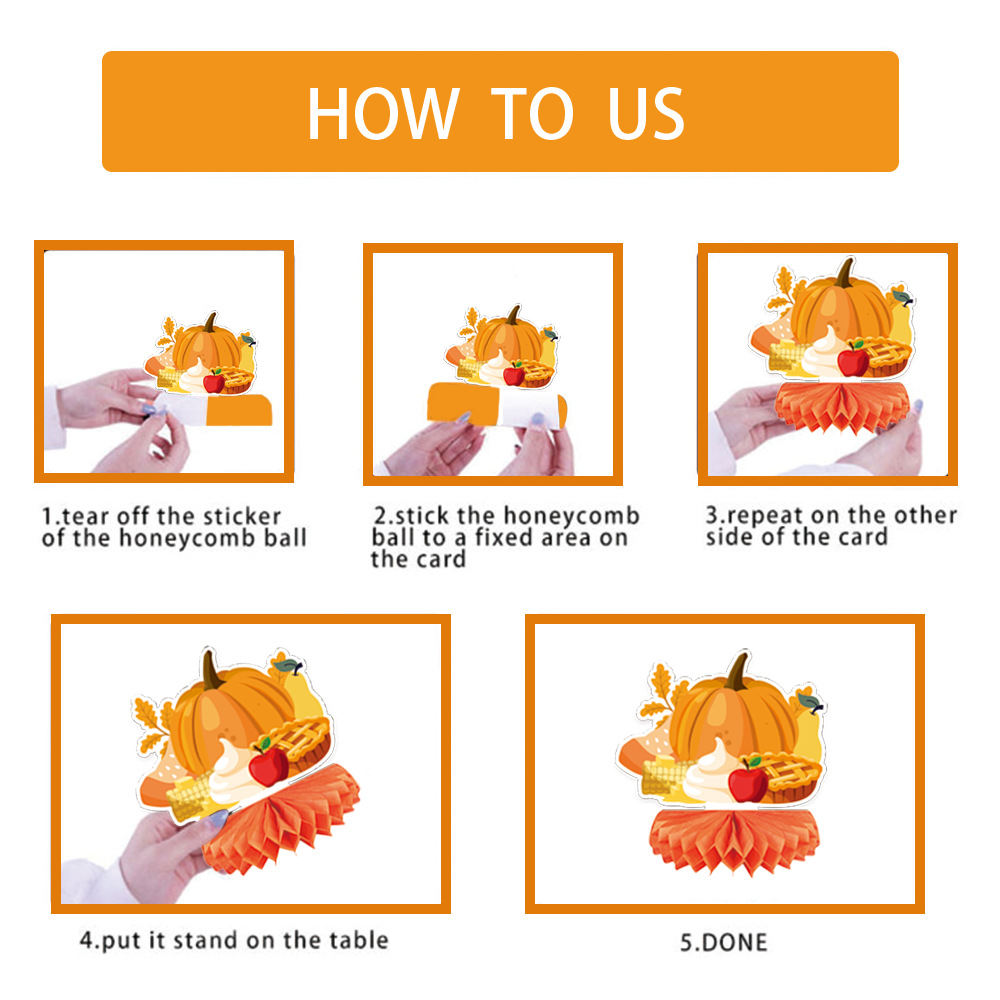 HOW TO US

1.tear off the sticker of the honeycomb ball

2.stick the honeycomb ball to a fixed area on the card

3.repeat on the other side of the card

4.put it stand on the table

5.DONE