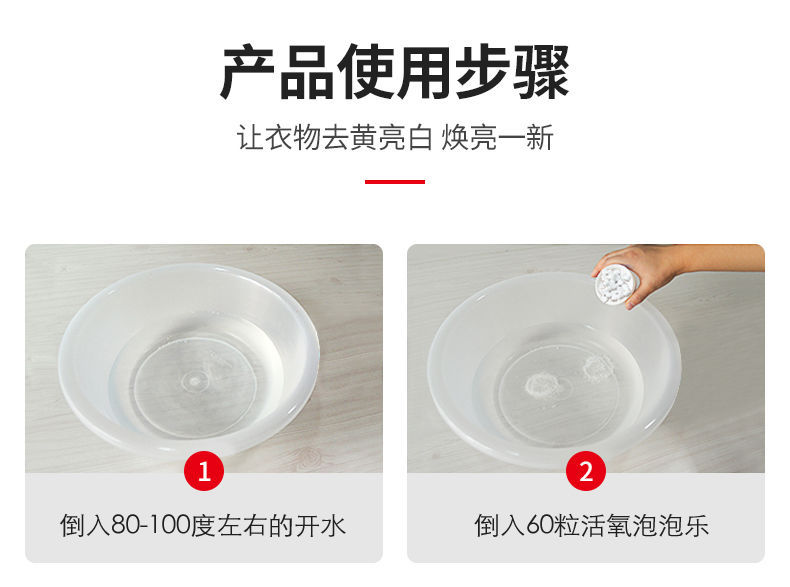 产品使用步骤

让衣物去黄亮白 焕亮一新

1

倒入80-100度左右的开水

2

倒入60粒活氧泡泡乐