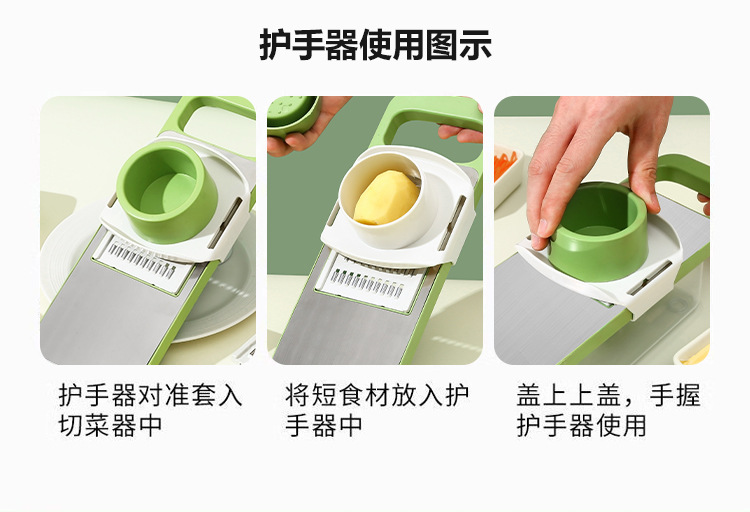 护手器使用图示

护手器对准套入切菜器中

将短食材放入护手器中

盖上上盖，手握护手器使用