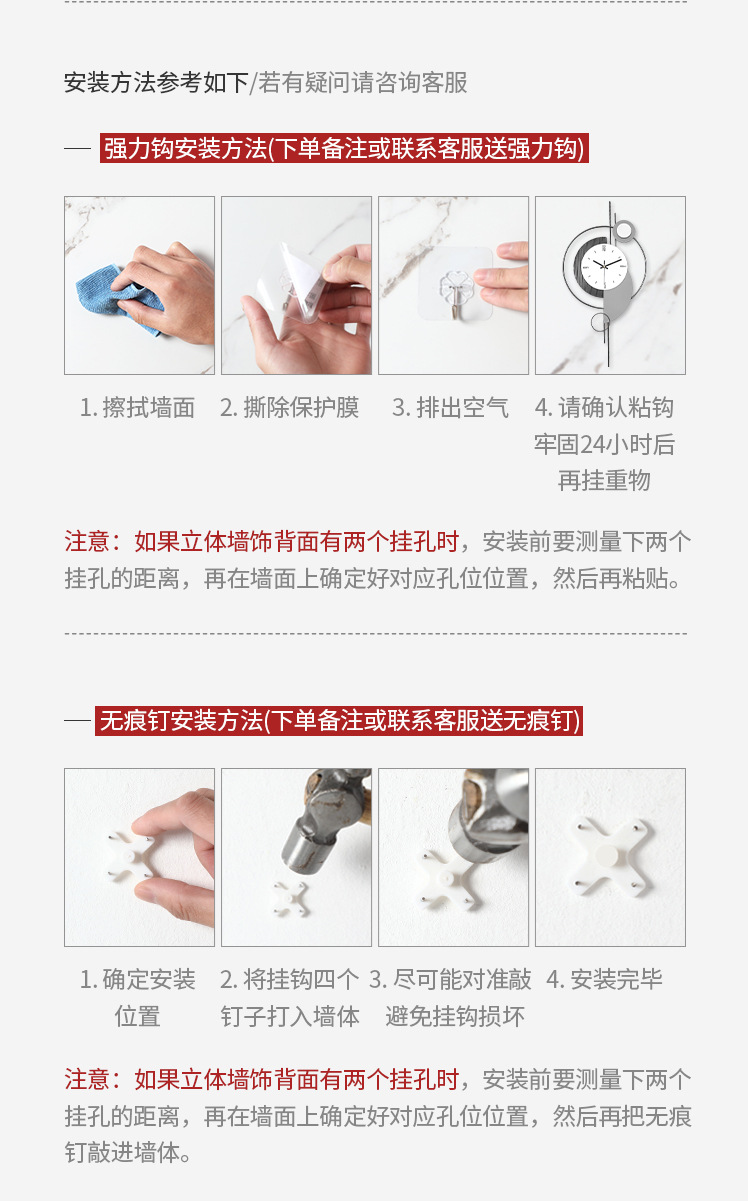 安装方法参考如下/若有疑问请咨询客服

— 强力钩安装方法(下单备注或联系客服送强力钩)

1. 擦拭墙面

2. 撕除保护膜

3. 排出空气

4. 请确认粘钩牢固24小时后再挂重物

注意：如果立体墙饰背面有两个挂孔时，安装前要测量下两个挂孔的距离，再在墙面上确定好对应孔位位置，然后再粘贴。

— 无痕钉安装方法(下单备注或联系客服送无痕钉)

1. 确定安装位置

2. 将挂钩四个钉子打入墙体

3. 尽可能对准敲避免挂钩损坏

4. 安装完毕

注意：如果立体墙饰背面有两个挂孔时，安装前要测量下两个挂孔的距离，再在墙面上确定好对应孔位位置，然后再把无痕钉敲进墙体。