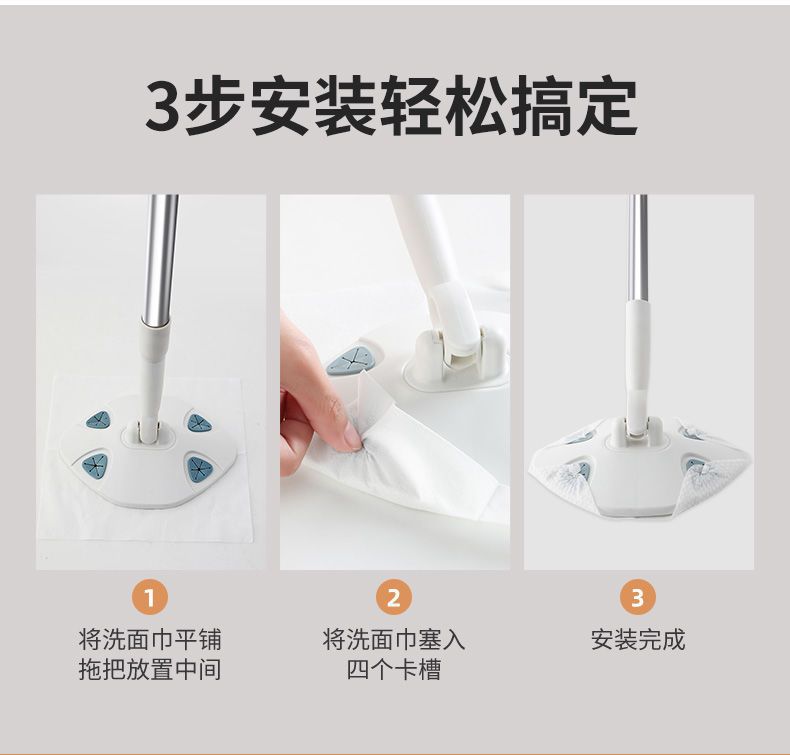 3步安装轻松搞定

1
将洗面巾平铺
拖把放置中间

2
将洗面巾塞入
四个卡槽

3
安装完成