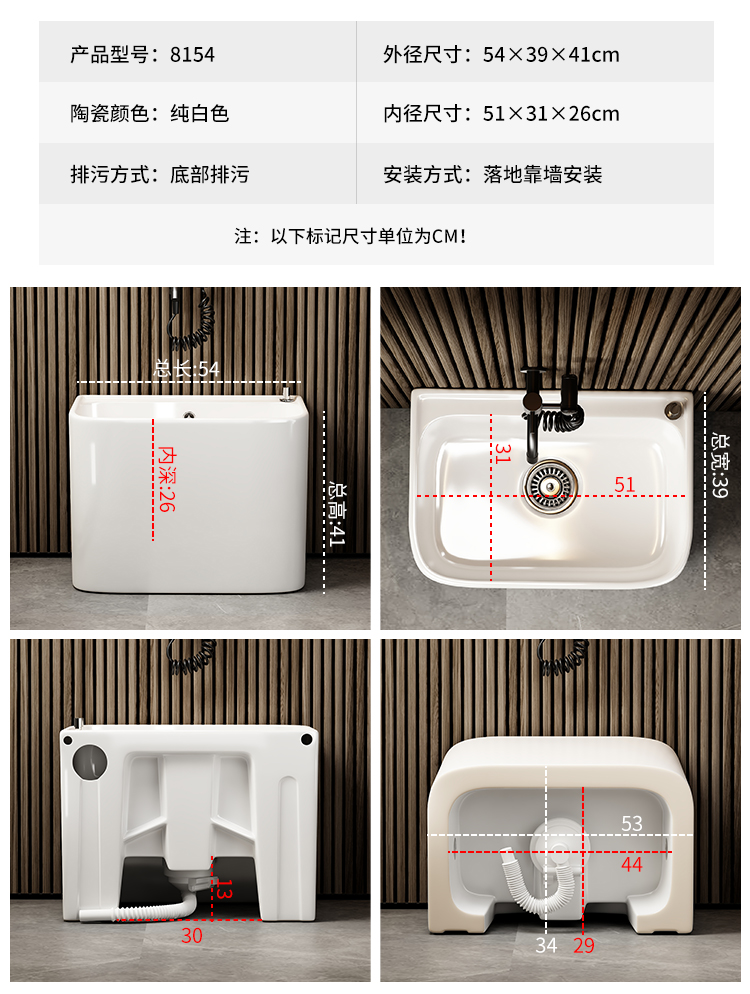 | 产品型号：8154 | 外径尺寸：54×39×41cm |
|---|---|
| 陶瓷颜色：纯白色 | 内径尺寸：51×31×26cm |
| 排污方式：底部排污 | 安装方式：落地靠墙安装 |

注：以下标记尺寸单位为CM！

总长:54
内深:26
总高:41

31
51
总宽:39

13
30

53
44
34
29