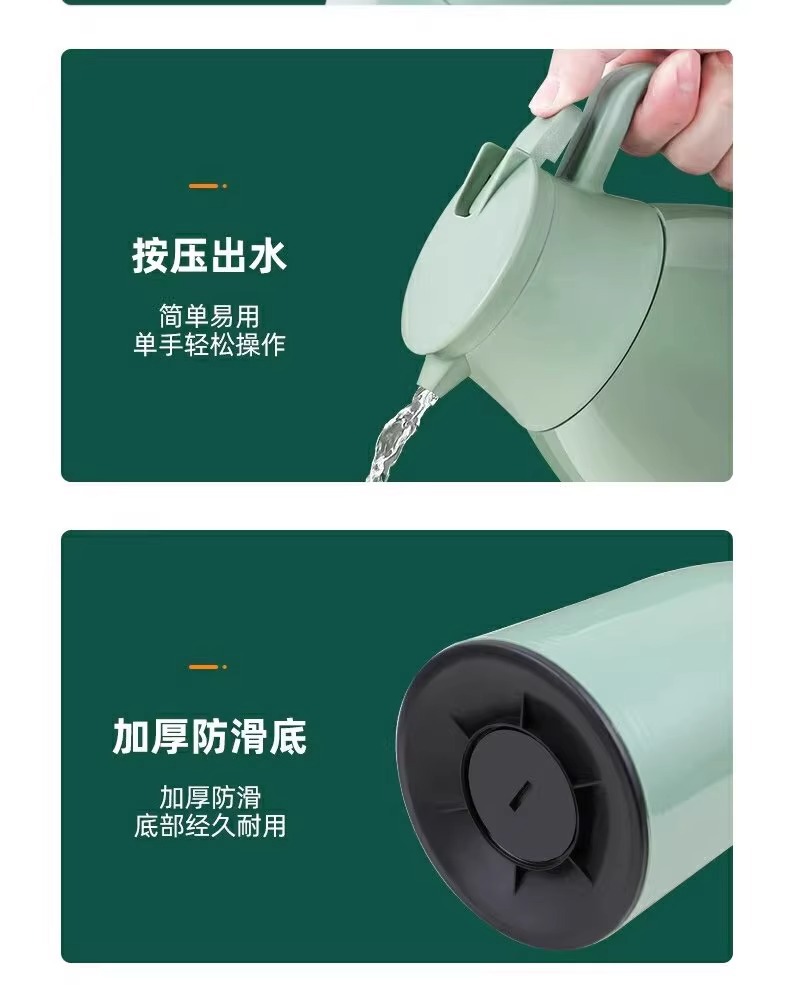 按压出水

简单易用
单手轻松操作

加厚防滑底

加厚防滑
底部经久耐用