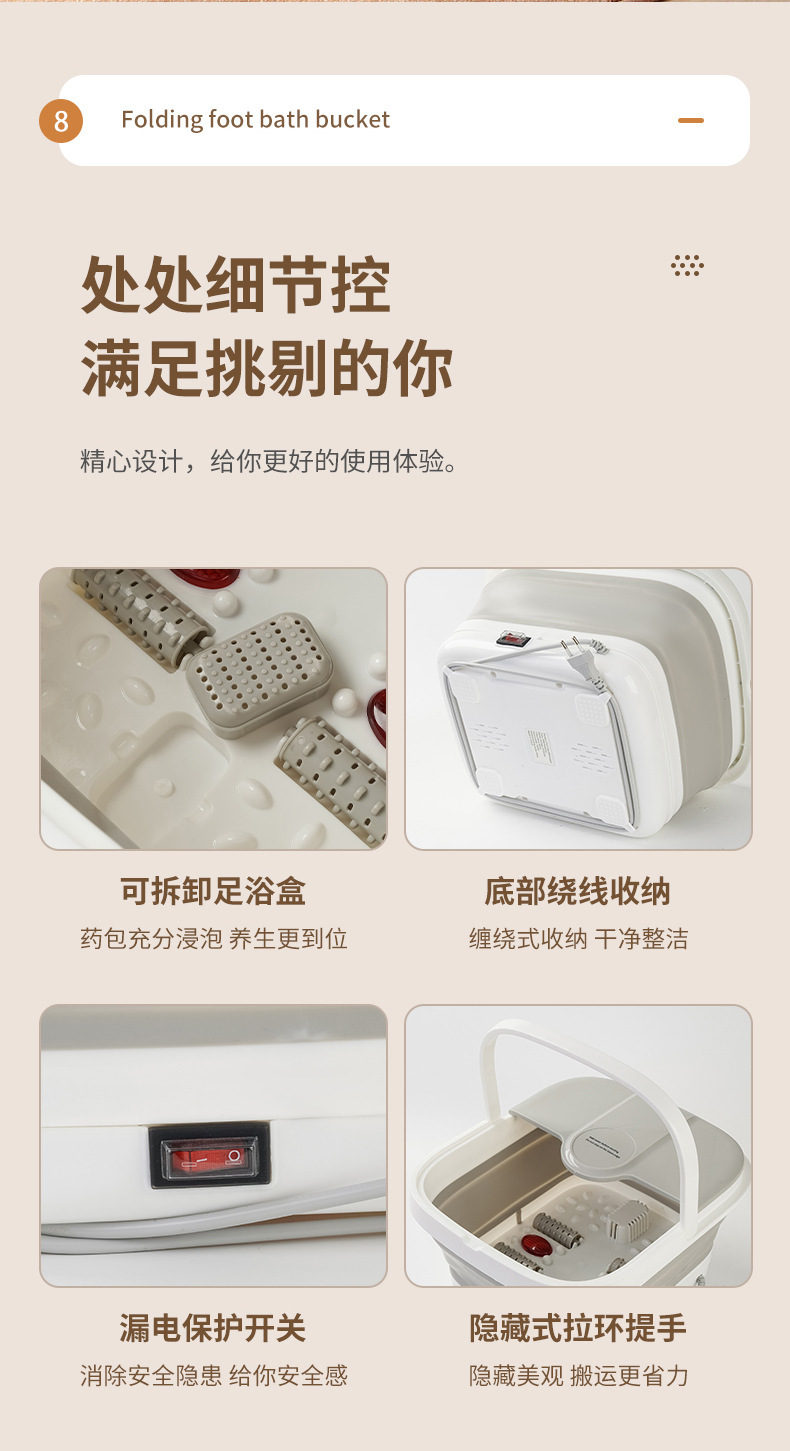 8 Folding foot bath bucket

处处细节控
满足挑剔的你

精心设计，给你更好的使用体验。

可拆卸足浴盒
药包充分浸泡 养生更到位

底部绕线收纳
缠绕式收纳 干净整洁

漏电保护开关
消除安全隐患 给你安全感

隐藏式拉环提手
隐藏美观 搬运更省力