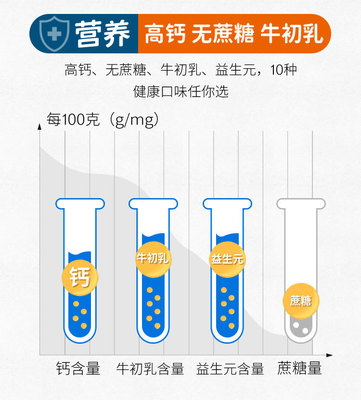 营养 高钙 无蔗糖 牛初乳

高钙、无蔗糖、牛初乳、益生元，10种健康口味任你选

每100克（g/mg）

钙

牛初乳

益生元

蔗糖

钙含量 牛初乳含量 益生元含量 蔗糖量