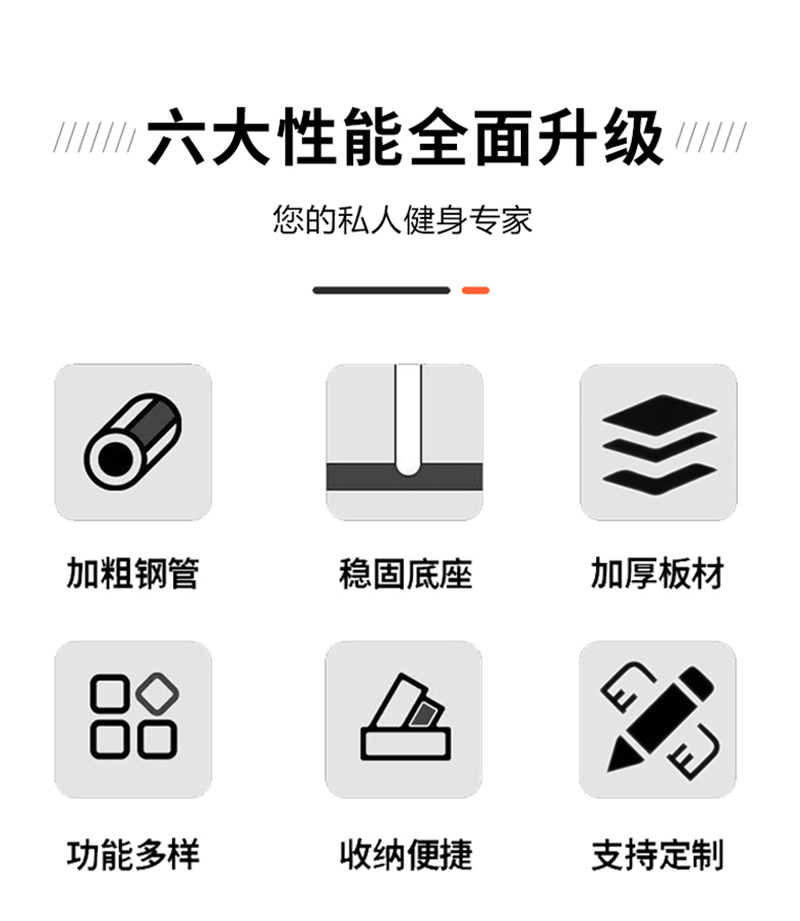 六大性能全面升级

您的私人健身专家

加粗钢管

稳固底座

加厚板材

功能多样

收纳便捷

支持定制