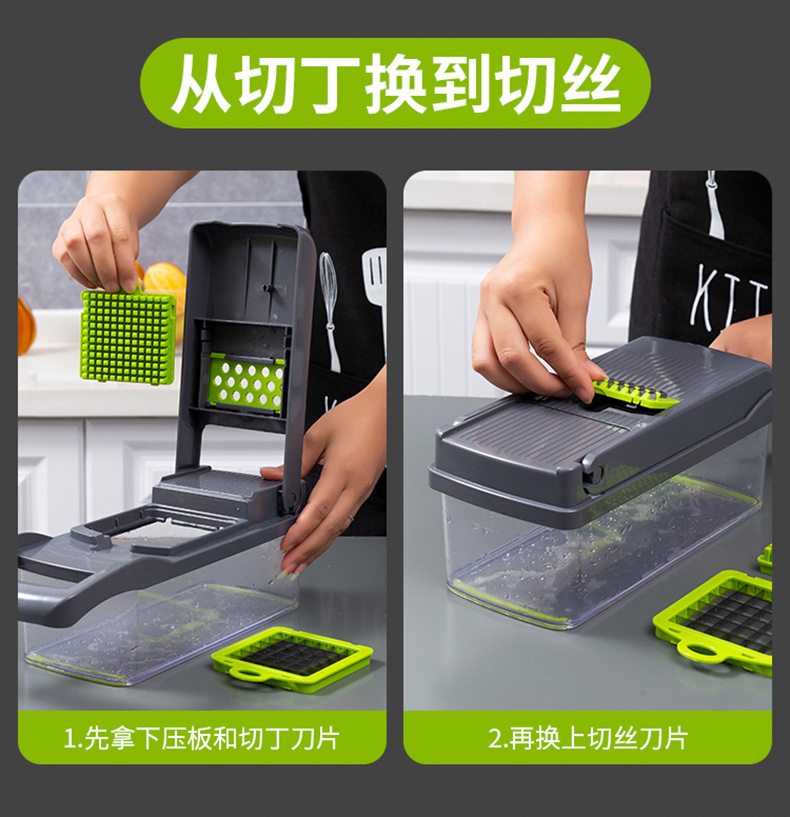 从切丁换到切丝

KIT

1.先拿下压板和切丁刀片

2.再换上切丝刀片