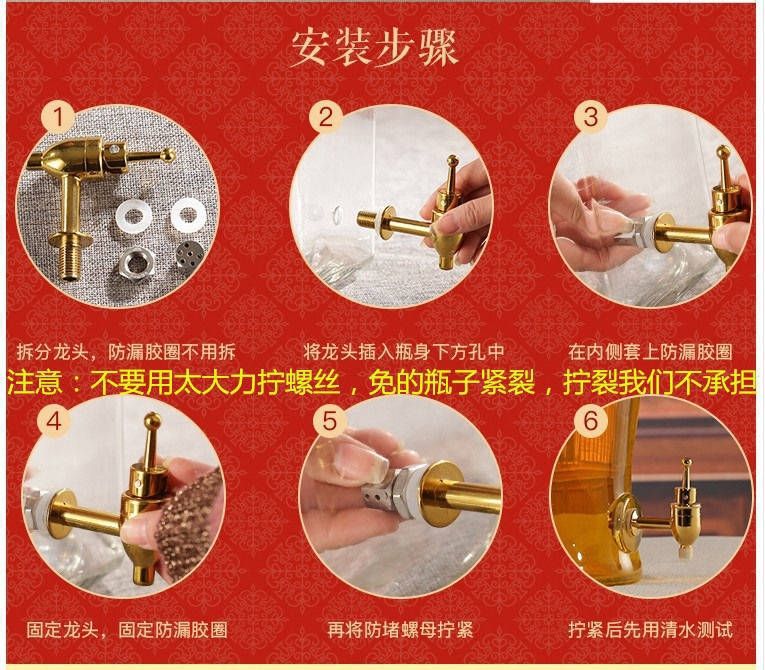 安装步骤

1

2

3

拆分龙头，防漏胶圈不用拆

将龙头插入瓶身下方孔中

在内侧套上防漏胶圈

注意：不要用太大力拧螺丝，免的瓶子紧裂，拧裂我们不承担

4

5

6

固定龙头，固定防漏胶圈

再将防堵螺母拧紧

拧紧后先用清水测试