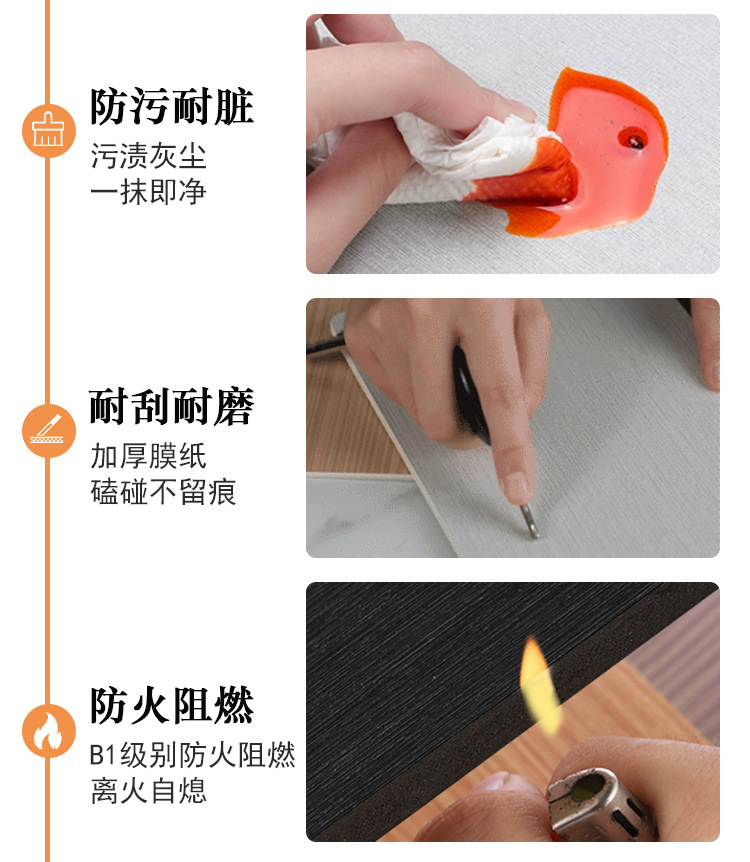 防污耐脏
污渍灰尘
一抹即净

耐刮耐磨
加厚膜纸
磕碰不留痕

防火阻燃
B1级别防火阻燃
离火自熄