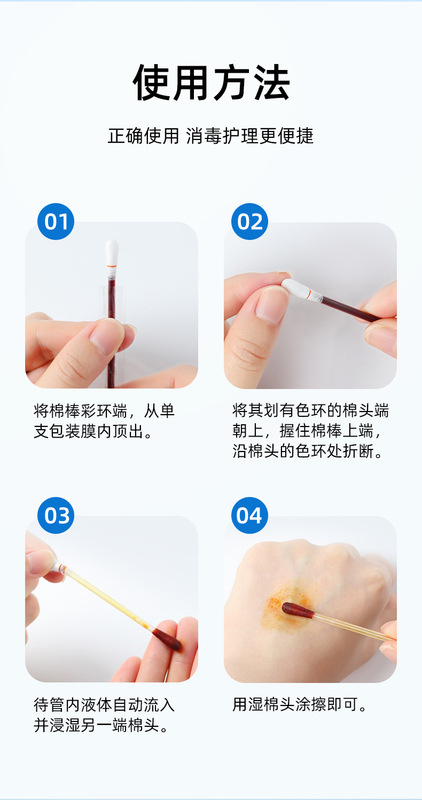 使用方法

正确使用 消毒护理更便捷

01

将棉棒彩环端，从单支包装膜内顶出。

02

将其划有色环的棉头端朝上，握住棉棒上端，沿棉头的色环处折断。

03

待管内液体自动流入并浸湿另一端棉头。

04

用湿棉头涂擦即可。