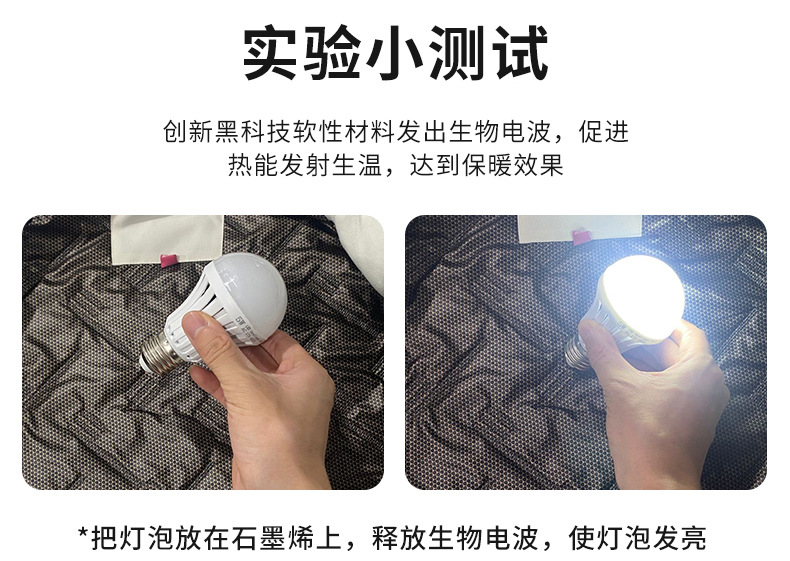 实验小测试

创新黑科技软性材料发出生物电波，促进热能发射生温，达到保暖效果

*把灯泡放在石墨烯上，释放生物电波，使灯泡发亮