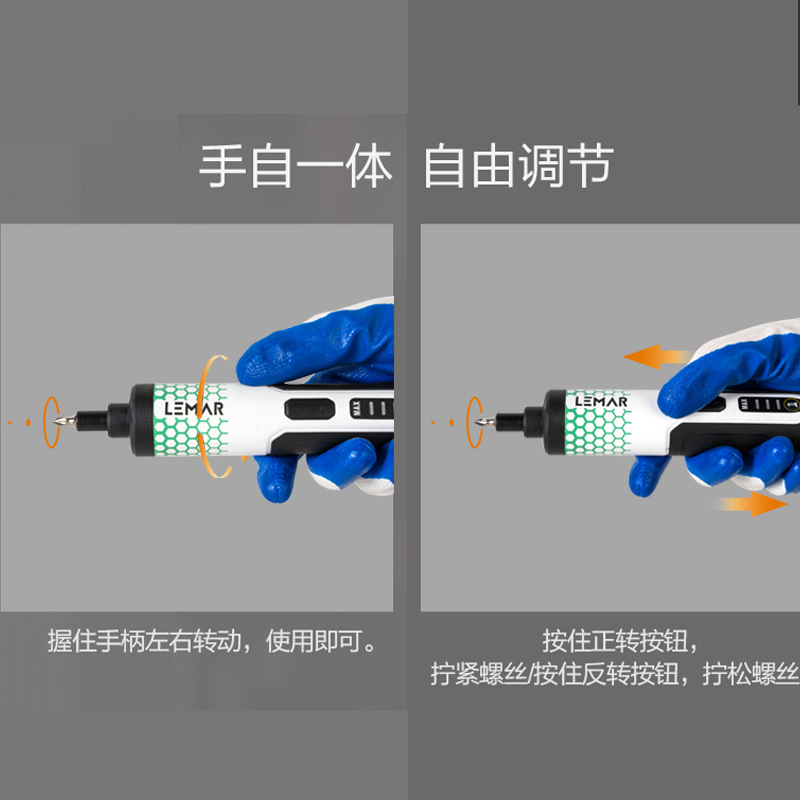 手自一体 自由调节

LEMAR

MAX

握住手柄左右转动，使用即可。

LEMAR

MAX

按住正转按钮，
拧紧螺丝/按住反转按钮，拧松螺丝