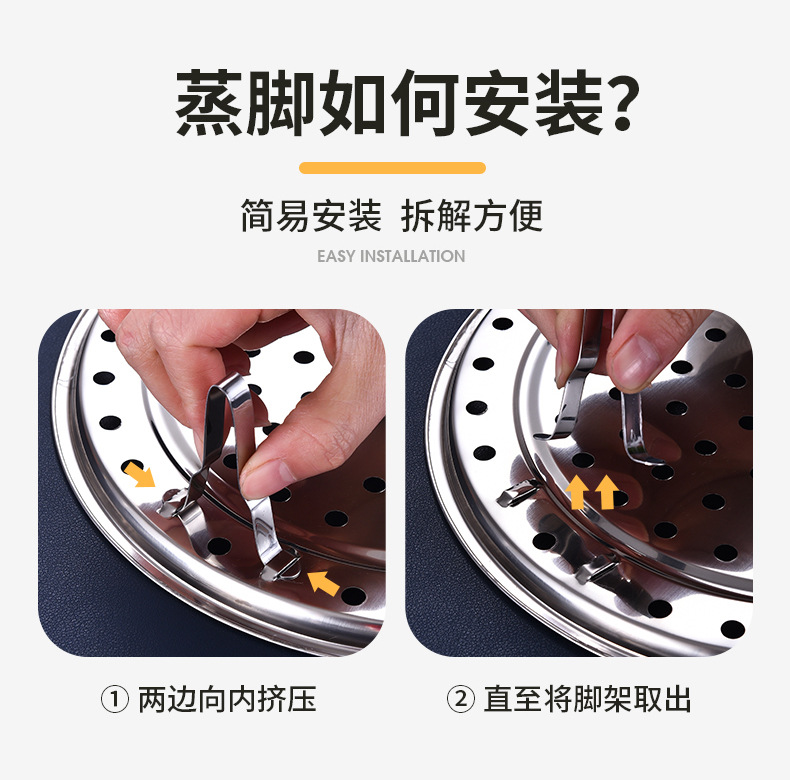 蒸脚如何安装?

简易安装 拆解方便

EASY INSTALLATION

① 两边向内挤压

② 直至将脚架取出