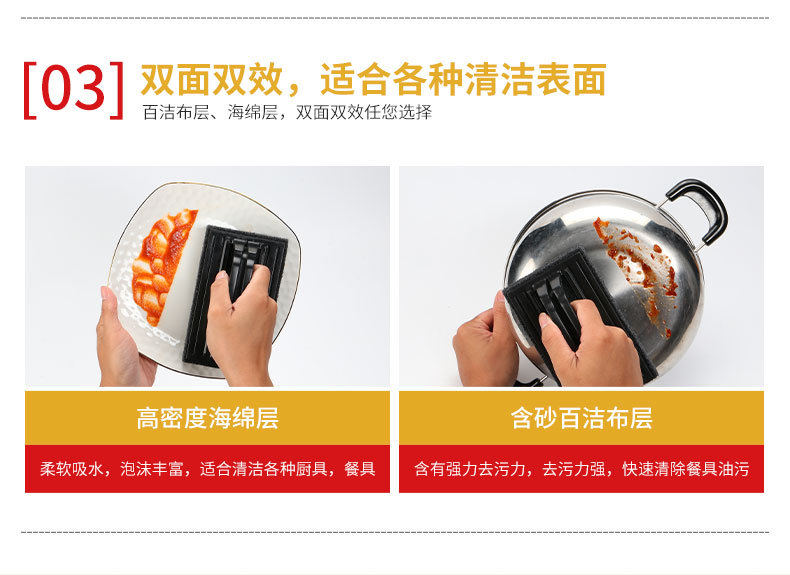 [03] 双面双效，适合各种清洁表面

百洁布层、海绵层，双面双效任您选择

高密度海绵层

柔软吸水，泡沫丰富，适合清洁各种厨具，餐具

含砂百洁布层

含有强力去污力，去污力强，快速清除餐具油污