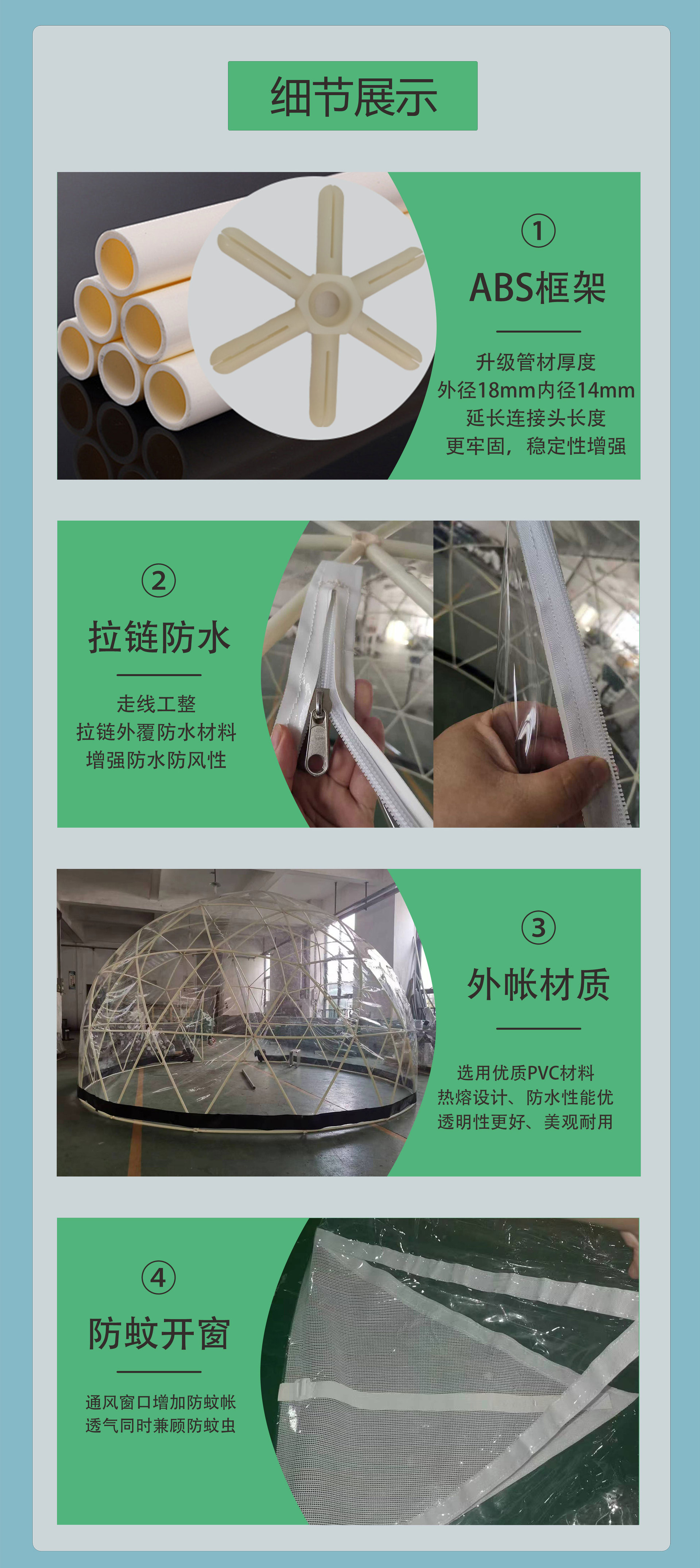 细节展示

①
ABS框架
升级管材厚度
外径18mm内径14mm
延长连接头长度
更牢固，稳定性增强

②
拉链防水
走线工整
拉链外覆防水材料
增强防水防风性

③
外帐材质
选用优质PVC材料
热熔设计、防水性能优
透明性更好、美观耐用

④
防蚊开窗
通风窗口增加防蚊帐
透气同时兼顾防蚊虫