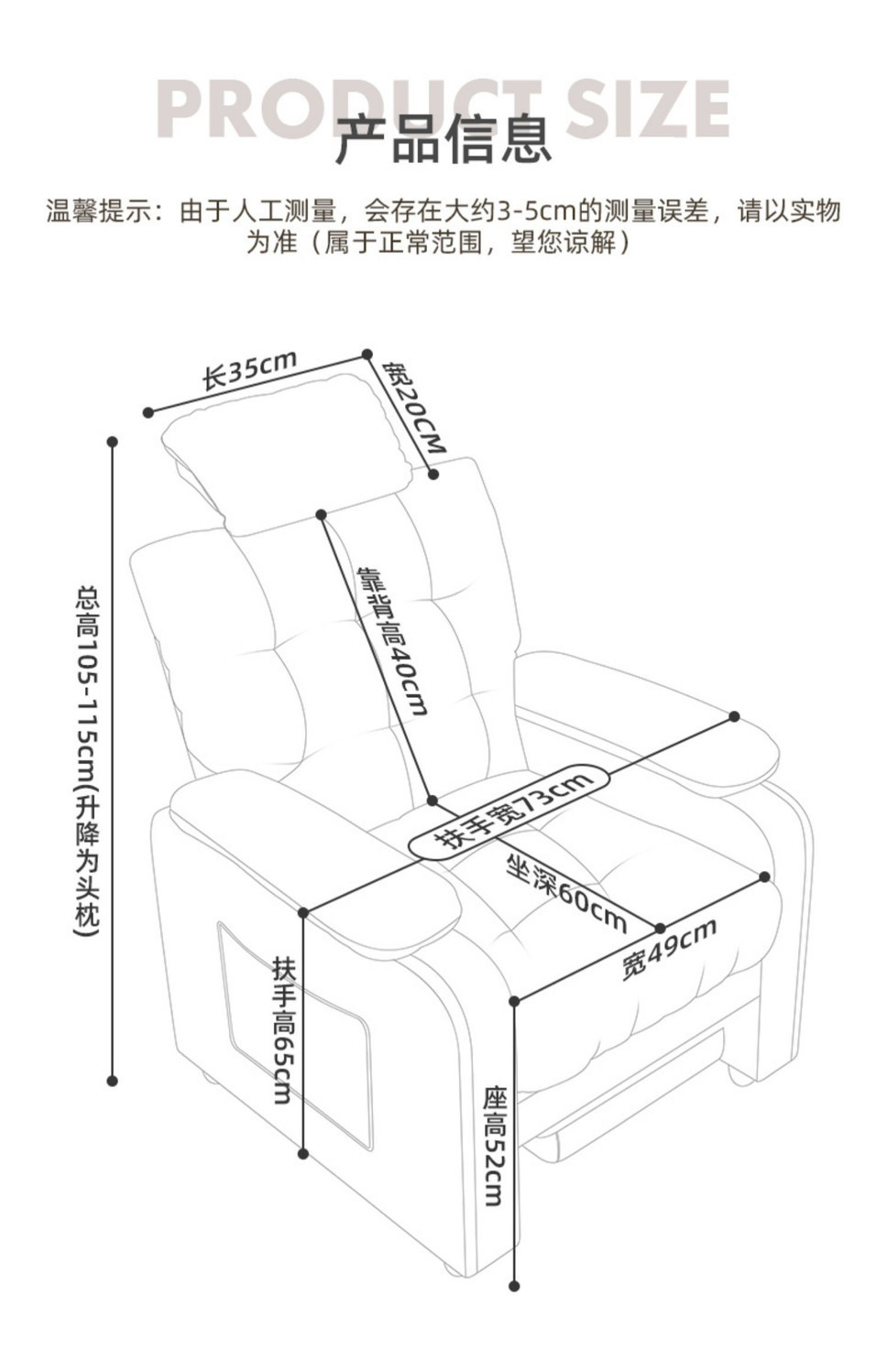 PRODUCT SIZE
产品信息

温馨提示：由于人工测量，会存在大约3-5cm的测量误差，请以实物为准（属于正常范围，望您谅解）

长35cm
宽20CM
总高105-115cm(升降为头枕)
靠背高40cm
扶手宽73cm
坐深60cm
宽49cm
扶手高65cm
座高52cm