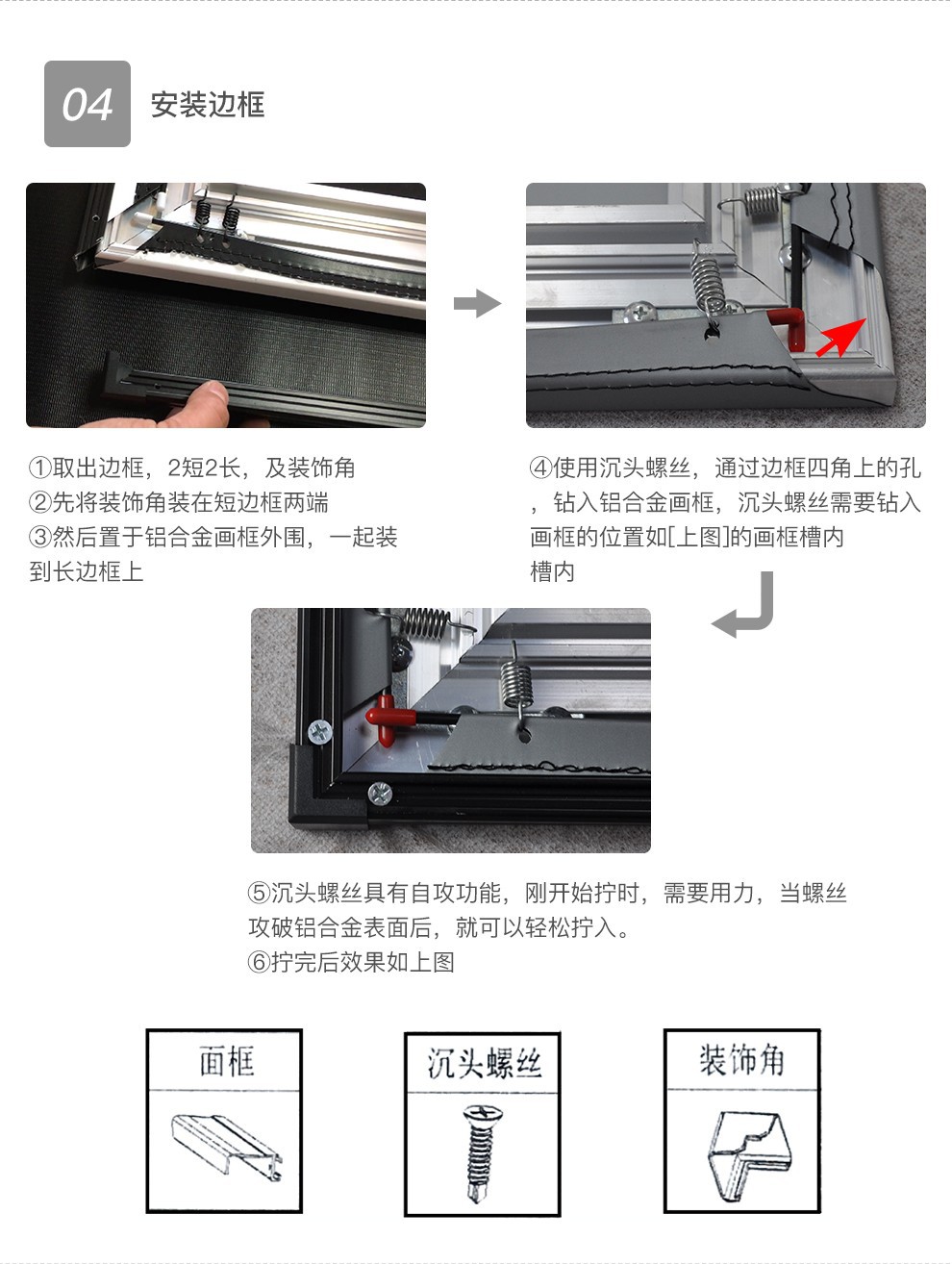 04 安装边框

①取出边框，2短2长，及装饰角
②先将装饰角装在短边框两端
③然后置于铝合金画框外围，一起装到长边框上

④使用沉头螺丝，通过边框四角上的孔，钻入铝合金画框，沉头螺丝需要钻入画框的位置如[上图]的画框槽内槽内

⑤沉头螺丝具有自攻功能，刚开始拧时，需要用力，当螺丝攻破铝合金表面后，就可以轻松拧入。
⑥拧完后效果如上图

面框

沉头螺丝

装饰角