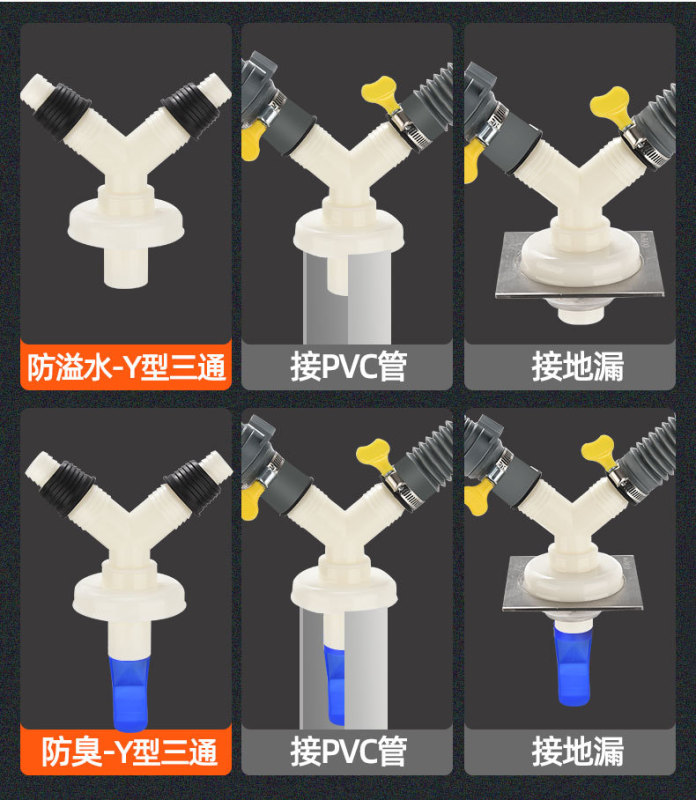 防溢水-Y型三通

接PVC管

接地漏

防臭-Y型三通

接PVC管

接地漏