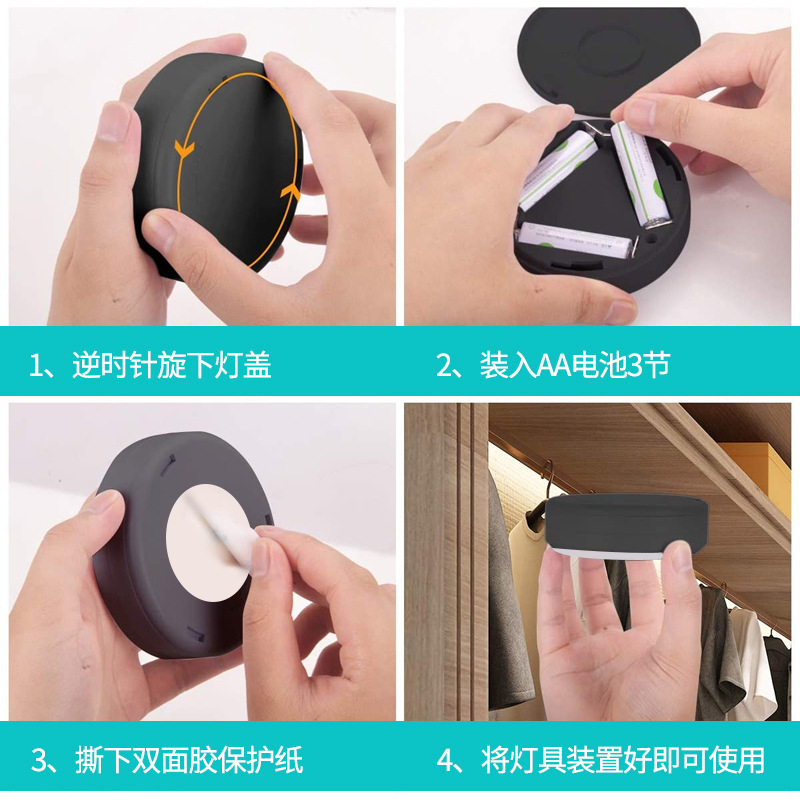 1、逆时针旋下灯盖

2、装入AA电池3节

3、撕下双面胶保护纸

4、将灯具装置好即可使用