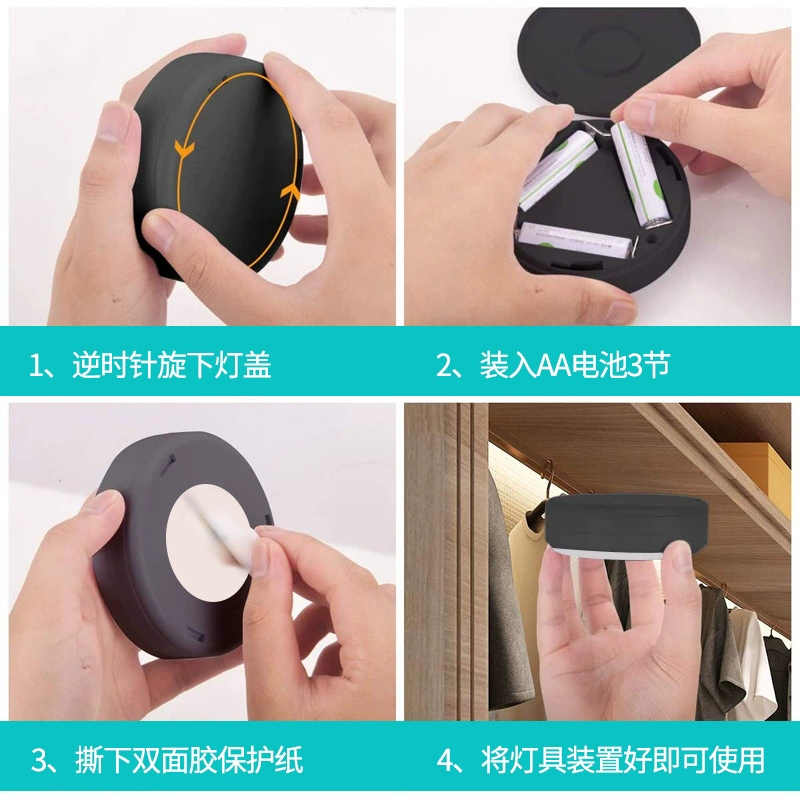 1、逆时针旋下灯盖

2、装入AA电池3节

3、撕下双面胶保护纸

4、将灯具装置好即可使用