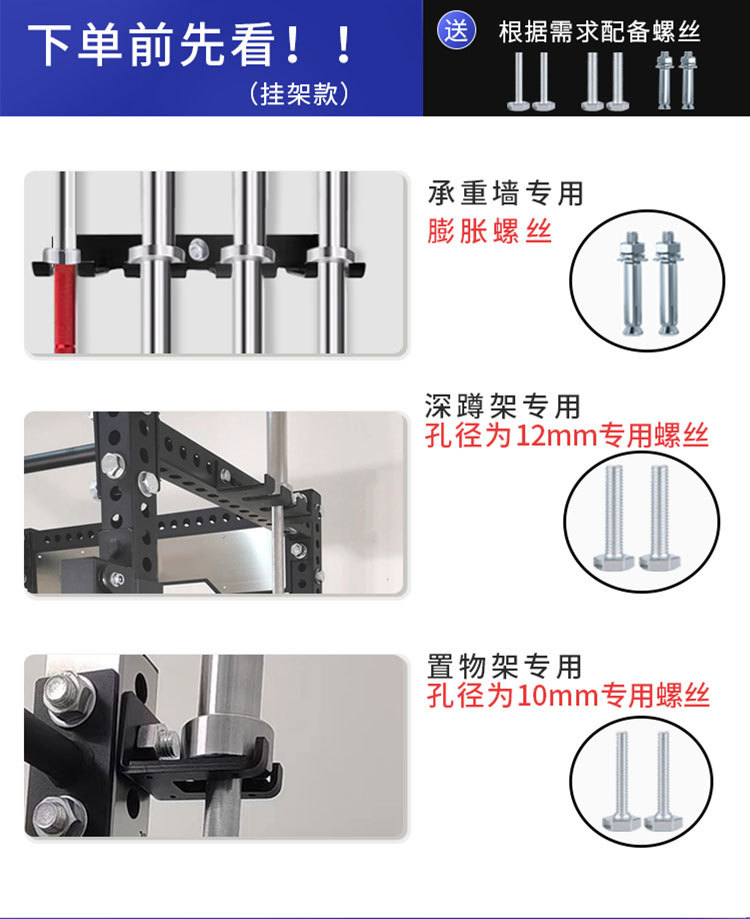 下单前先看！！
（挂架款）

送 根据需求配备螺丝

承重墙专用
膨胀螺丝

深蹲架专用
孔径为12mm专用螺丝

置物架专用
孔径为10mm专用螺丝