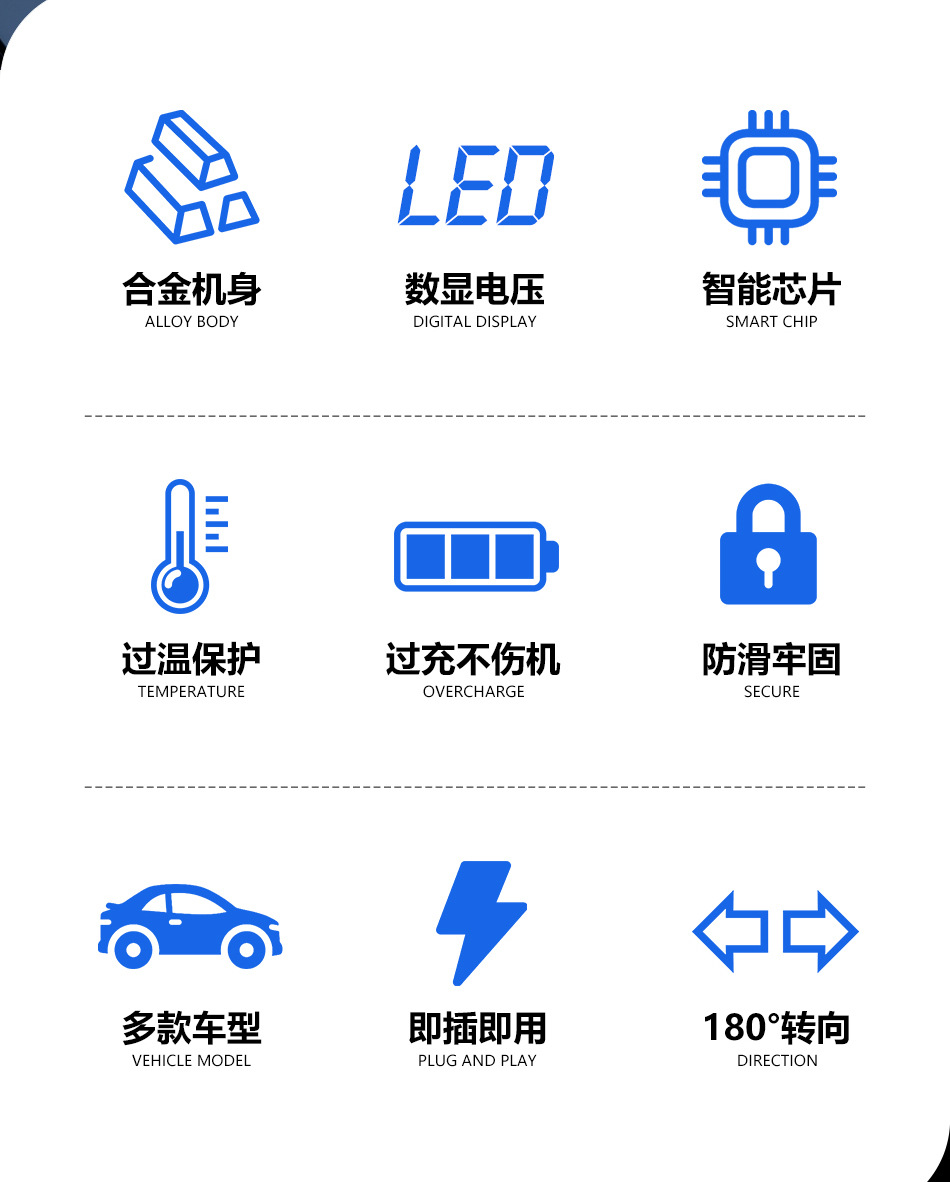 LED

合金机身
ALLOY BODY

数显电压
DIGITAL DISPLAY

智能芯片
SMART CHIP

过温保护
TEMPERATURE

过充不伤机
OVERCHARGE

防滑牢固
SECURE

多款车型
VEHICLE MODEL

即插即用
PLUG AND PLAY

180°转向
DIRECTION