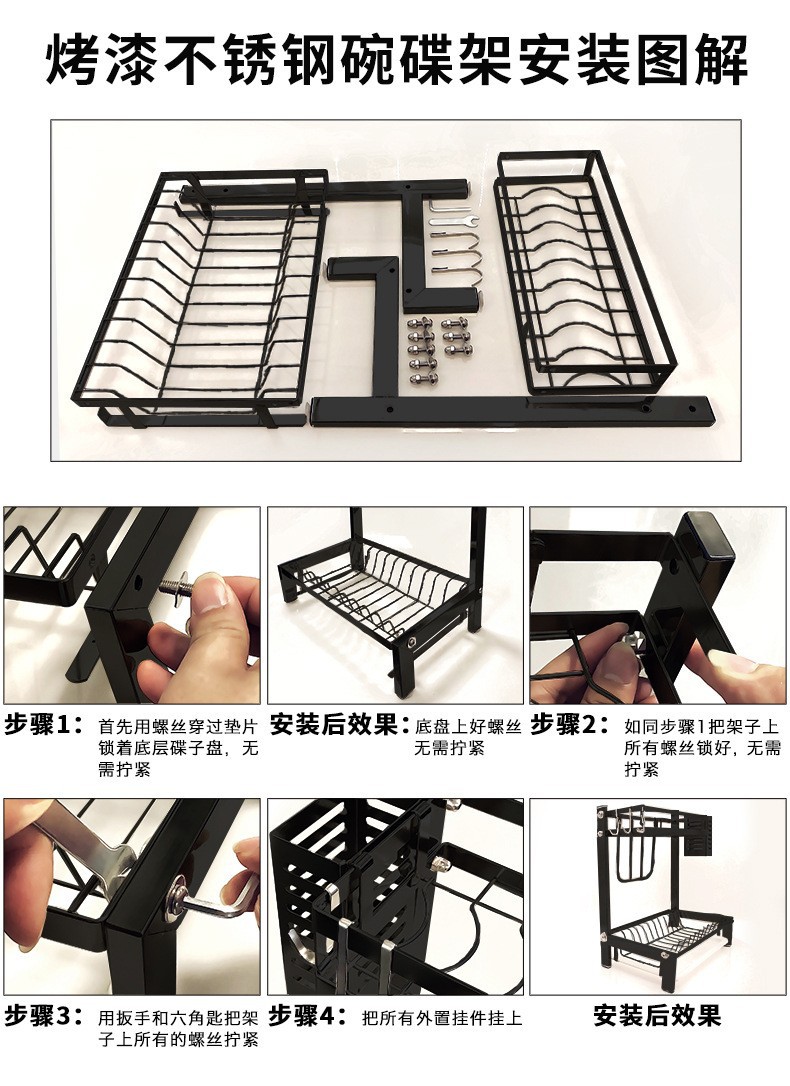 烤漆不锈钢碗碟架安装图解

步骤1：首先用螺丝穿过垫片锁着底层碟子盘，无需拧紧

安装后效果：底盘上好螺丝无需拧紧

步骤2：如同步骤1把架子上所有螺丝锁好，无需拧紧

步骤3：用扳手和六角匙把架子上所有的螺丝拧紧

步骤4：把所有外置挂件挂上

安装后效果