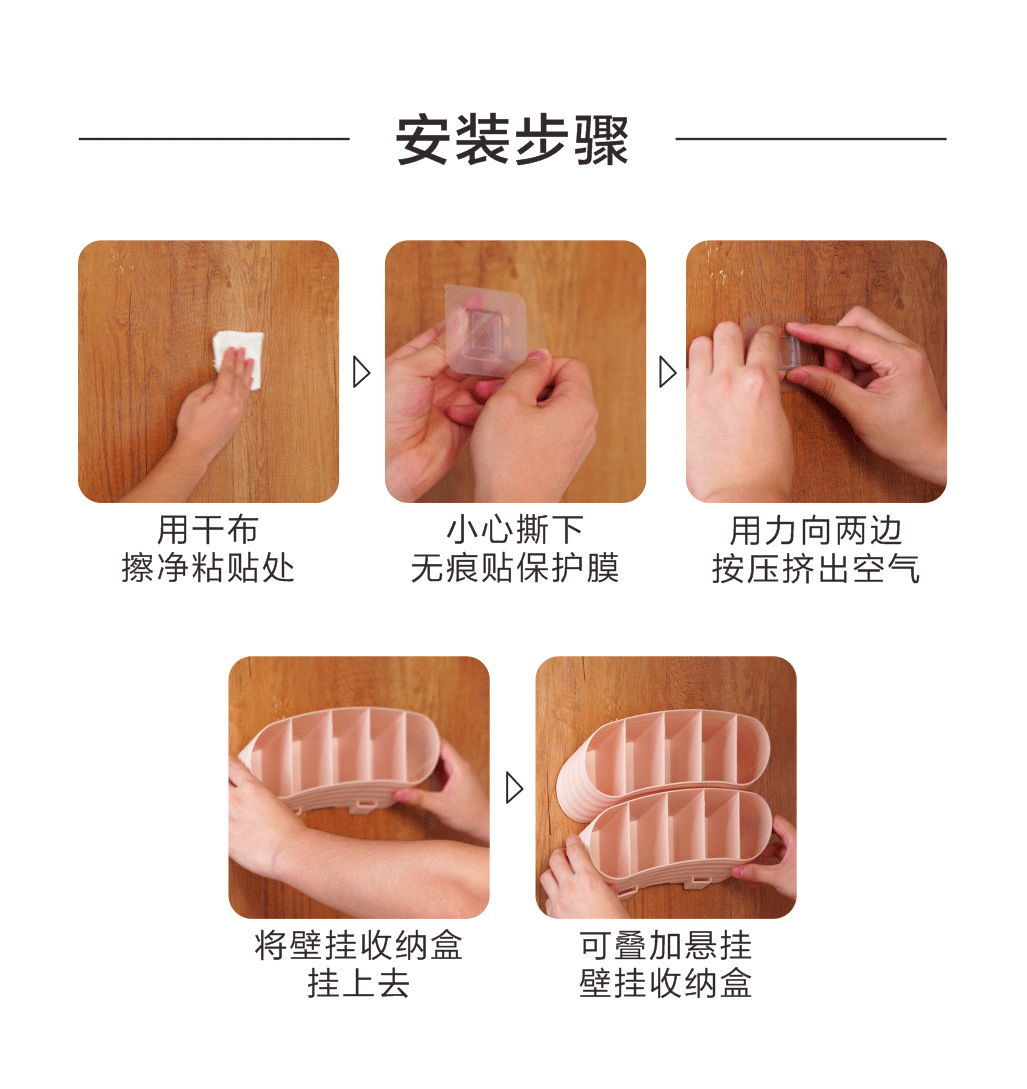 安装步骤

用干布
擦净粘贴处

小心撕下
无痕贴保护膜

用力向两边
按压挤出空气

将壁挂收纳盒
挂上去

可叠加悬挂
壁挂收纳盒